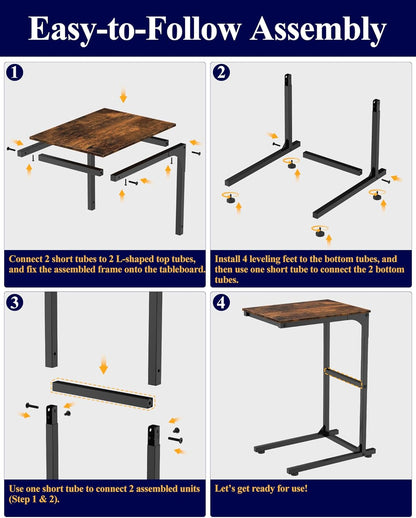 Easy-to-Follow Assembly

1

Connect 2 short tubes to 2 L-shaped top tubes, and fix the assembled frame onto the tableboard.

2

Install 4 leveling feet to the bottom tubes, and then use one short tube to connect the 2 bottom tubes.

3

Use one short tube to connect 2 assembled units (Step 1 & 2).

4

Let's get ready for use!