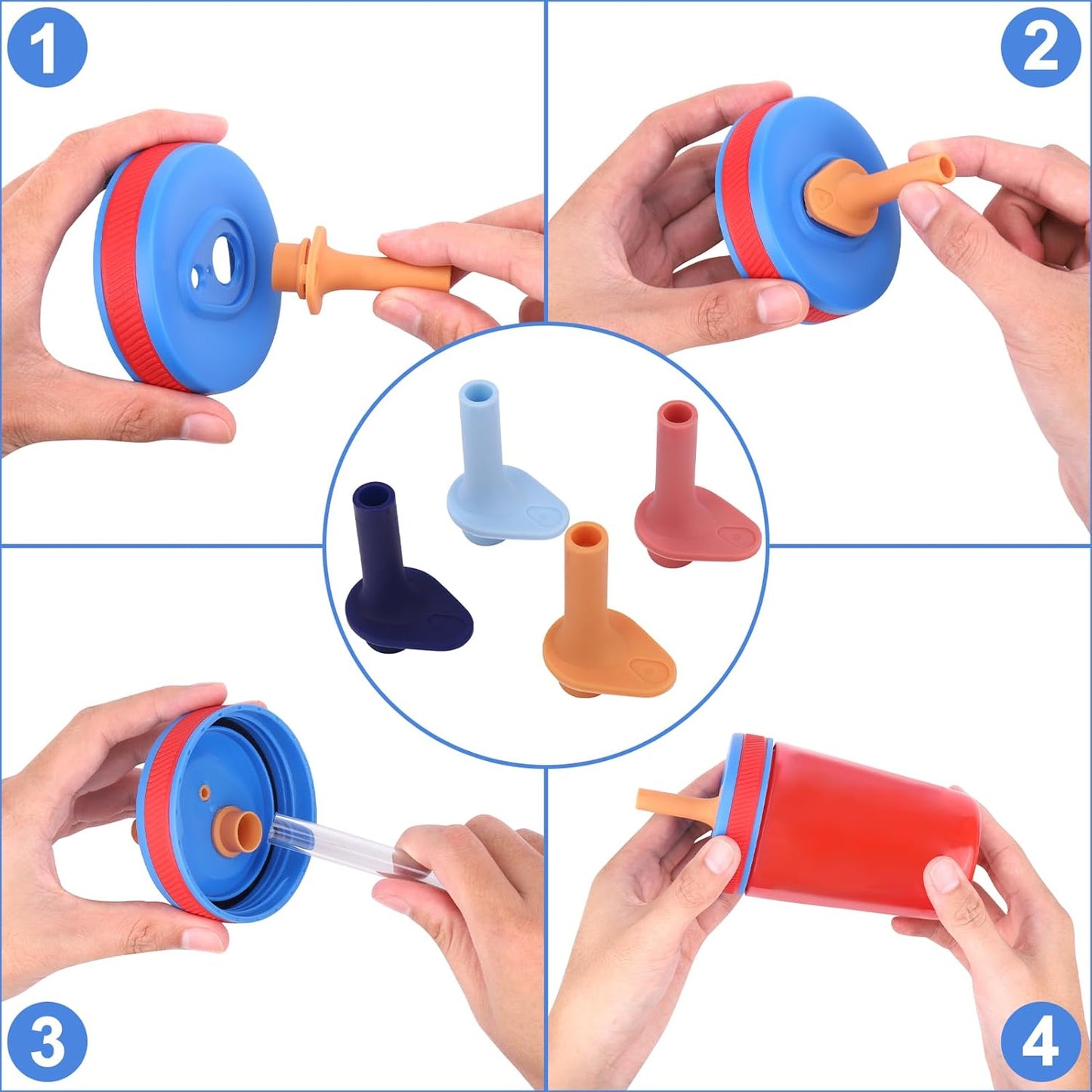 1

2

3

4