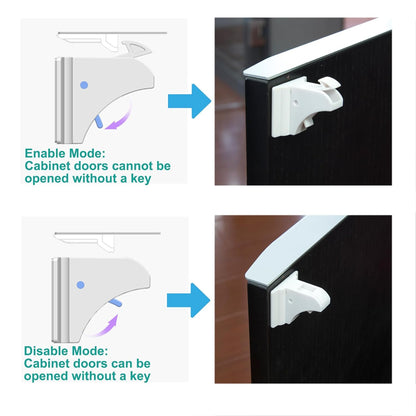 Enable Mode:
Cabinet doors cannot be opened without a key

Disable Mode:
Cabinet doors can be opened without a key