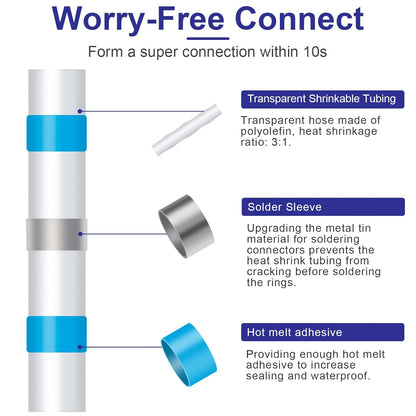 Worry-Free Connect

Form a super connection within 10s

Transparent Shrinkable Tubing

Transparent hose made of polyolefin, heat shrinkage ratio: 3:1.

Solder Sleeve

Upgrading the metal tin material for soldering connectors prevents the heat shrink tubing from cracking before soldering the rings.

Hot melt adhesive

Providing enough hot melt adhesive to increase sealing and waterproof.