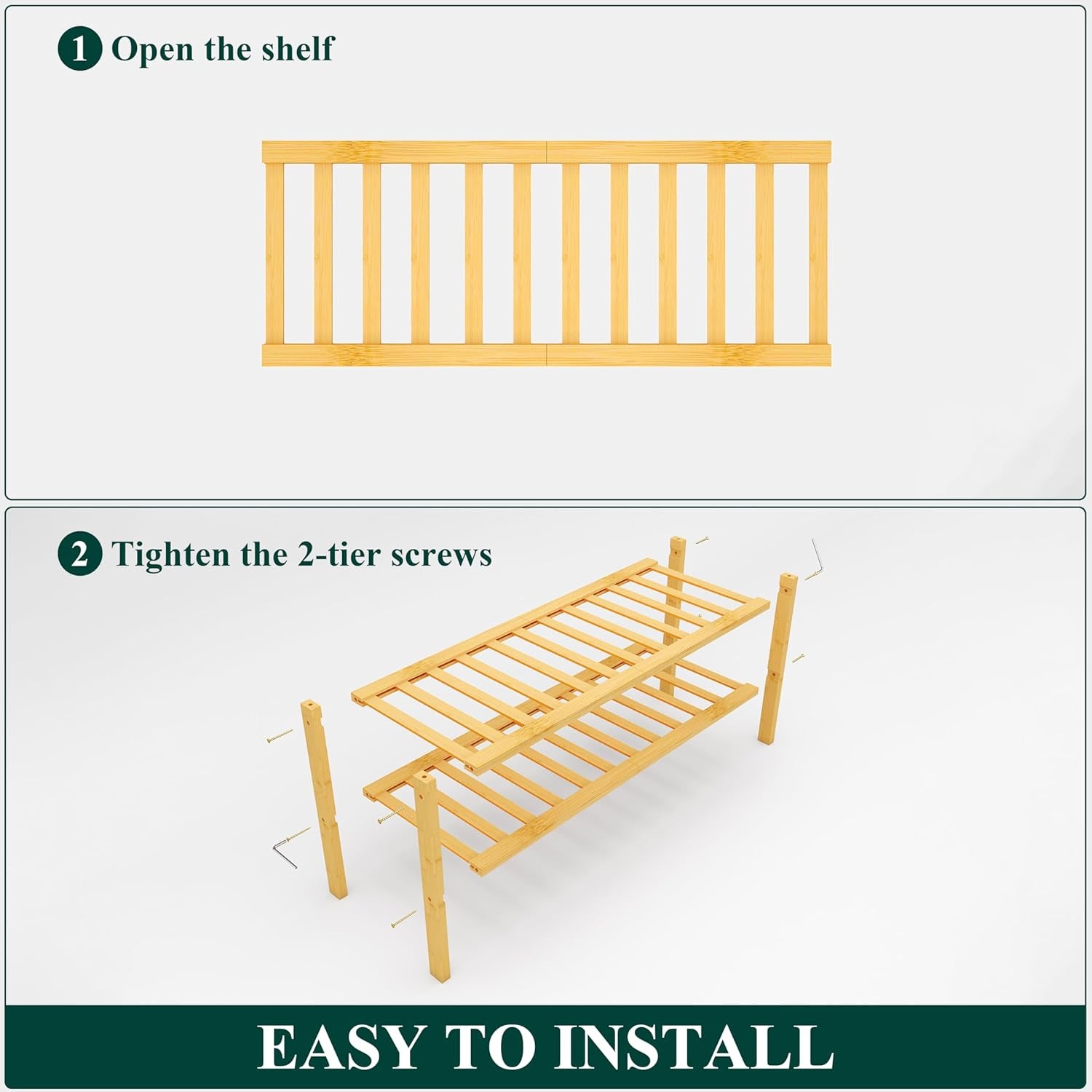 1 Open the shelf

2 Tighten the 2-tier screws

EASY TO INSTALL