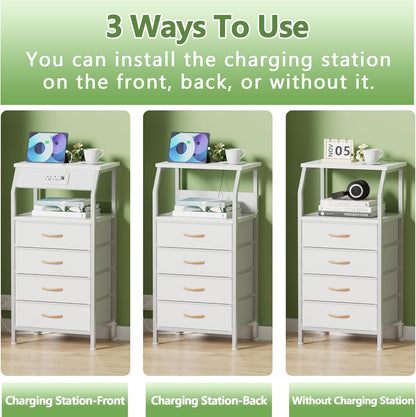 3 Ways To Use

You can install the charging station on the front, back, or without it.

NOV 05

Charging Station-Front

Charging Station-Back

Without Charging Station