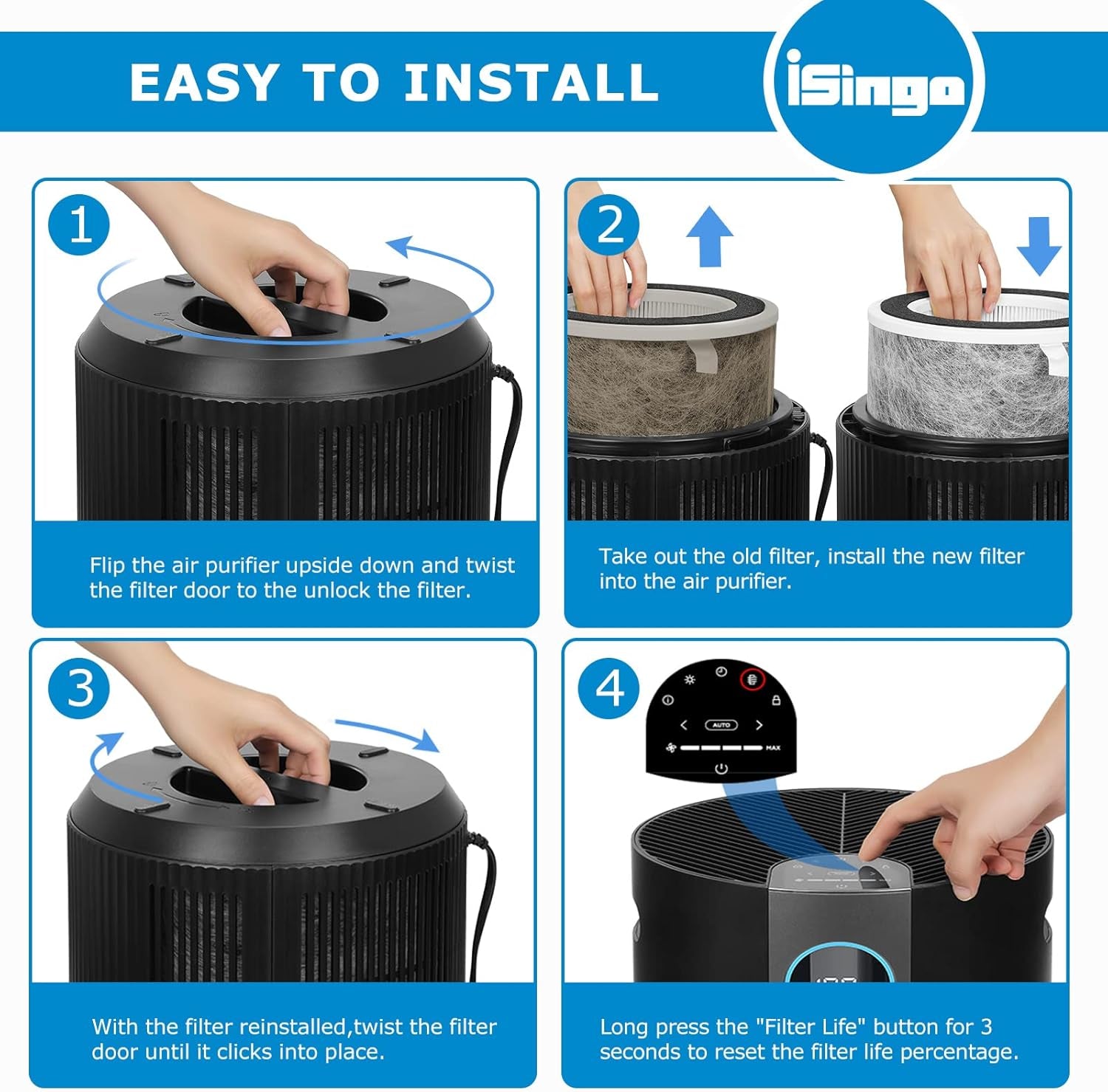 EASY TO INSTALL

iSingo

1

Flip the air purifier upside down and twist the filter door to the unlock the filter.

2

Take out the old filter, install the new filter into the air purifier.

3

With the filter reinstalled,twist the filter door until it clicks into place.

4

AUTO

MAX

Long press the "Filter Life" button for 3 seconds to reset the filter life percentage.