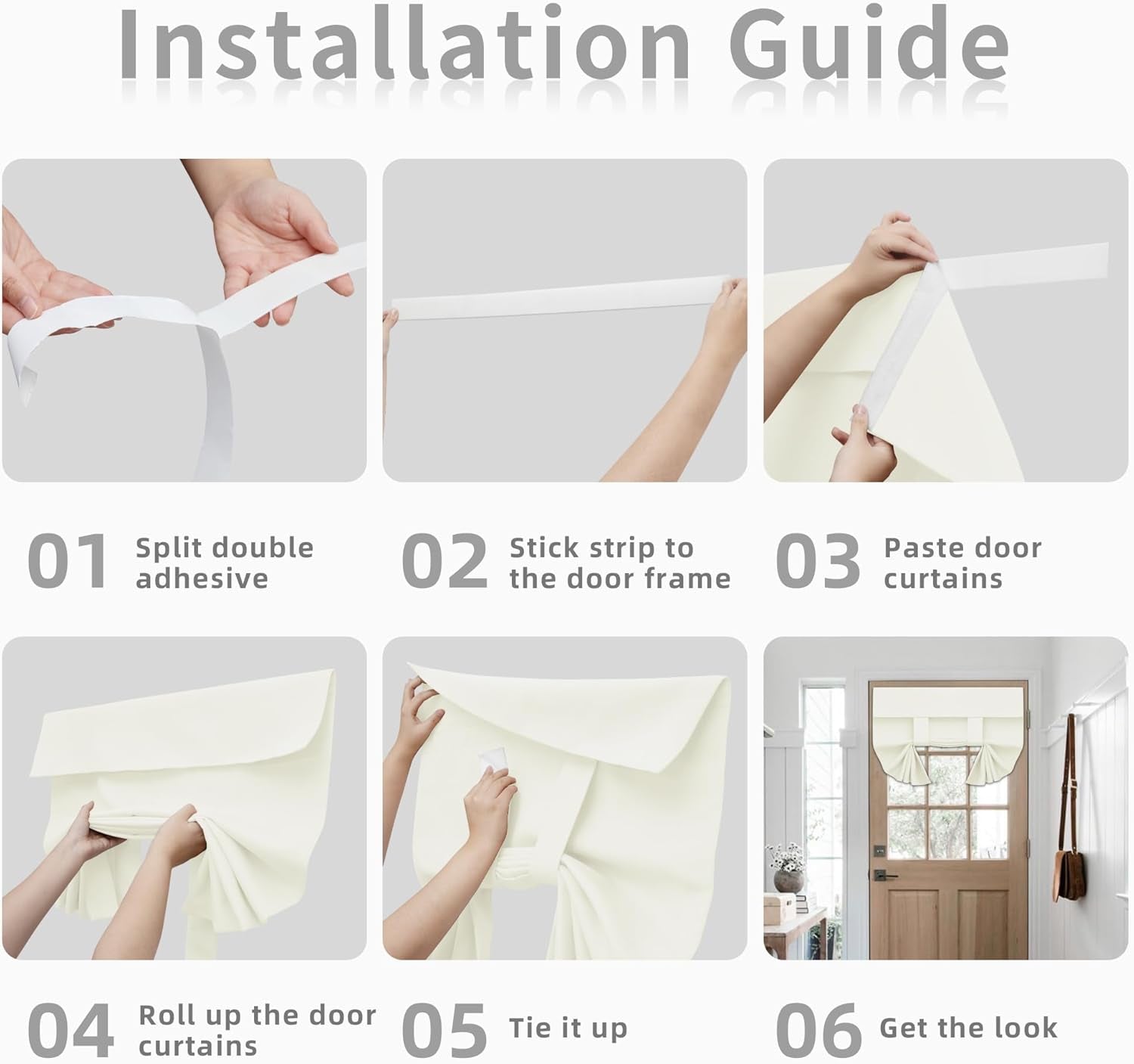 Installation Guide

01 Split double adhesive

02 Stick strip to the door frame

03 Paste door curtains

04 Roll up the door curtains

05 Tie it up

06 Get the look