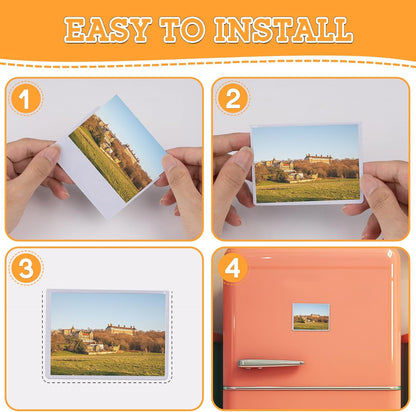 EASY TO INSTALL

1

2

3

4