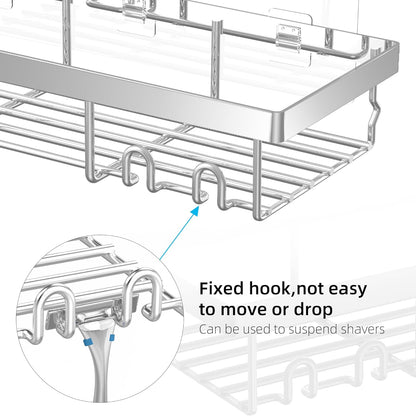 Fixed hook,not easy to move or drop

Can be used to suspend shavers