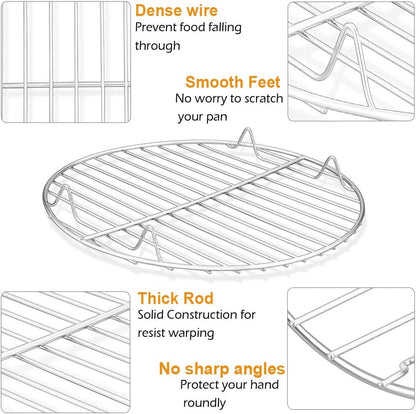 Dense wire
Prevent food falling through

Smooth Feet
No worry to scratch your pan

Thick Rod
Solid Construction for resist warping

No sharp angles
Protect your hand roundly