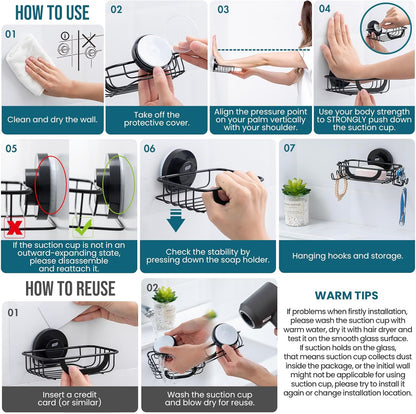 HOW TO USE

01
Clean and dry the wall.

02
Take off the protective cover.

03
Align the pressure point on your palm vertically with your shoulder.

04
Use your body strength to STRONGLY push down the suction cup.

05
If the suction cup is not in an outward-expanding state, please disassemble and reattach it.

06
Check the stability by pressing down the soap holder.

07
Hanging hooks and storage.

HOW TO REUSE

01
Insert a credit card (or similar)

02
Wash the suction cup and blow dry for reuse.

WARM TIPS

If problems when firstly installation, please wash the suction cup with warm water, dry it with hair dryer and test it on the smooth glass surface. If suction holds on the glass, that means suction cup collects dust inside the package, or the initial wall might not be applicable for using suction cup, please try to install it again or change installation location.