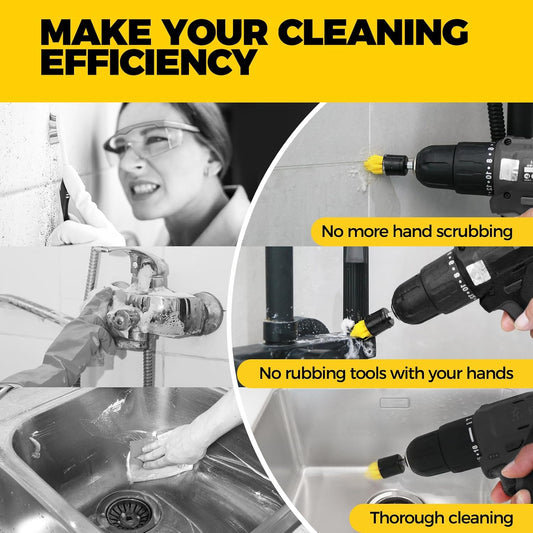 MAKE YOUR CLEANING EFFICIENCY

No more hand scrubbing

No rubbing tools with your hands

Thorough cleaning