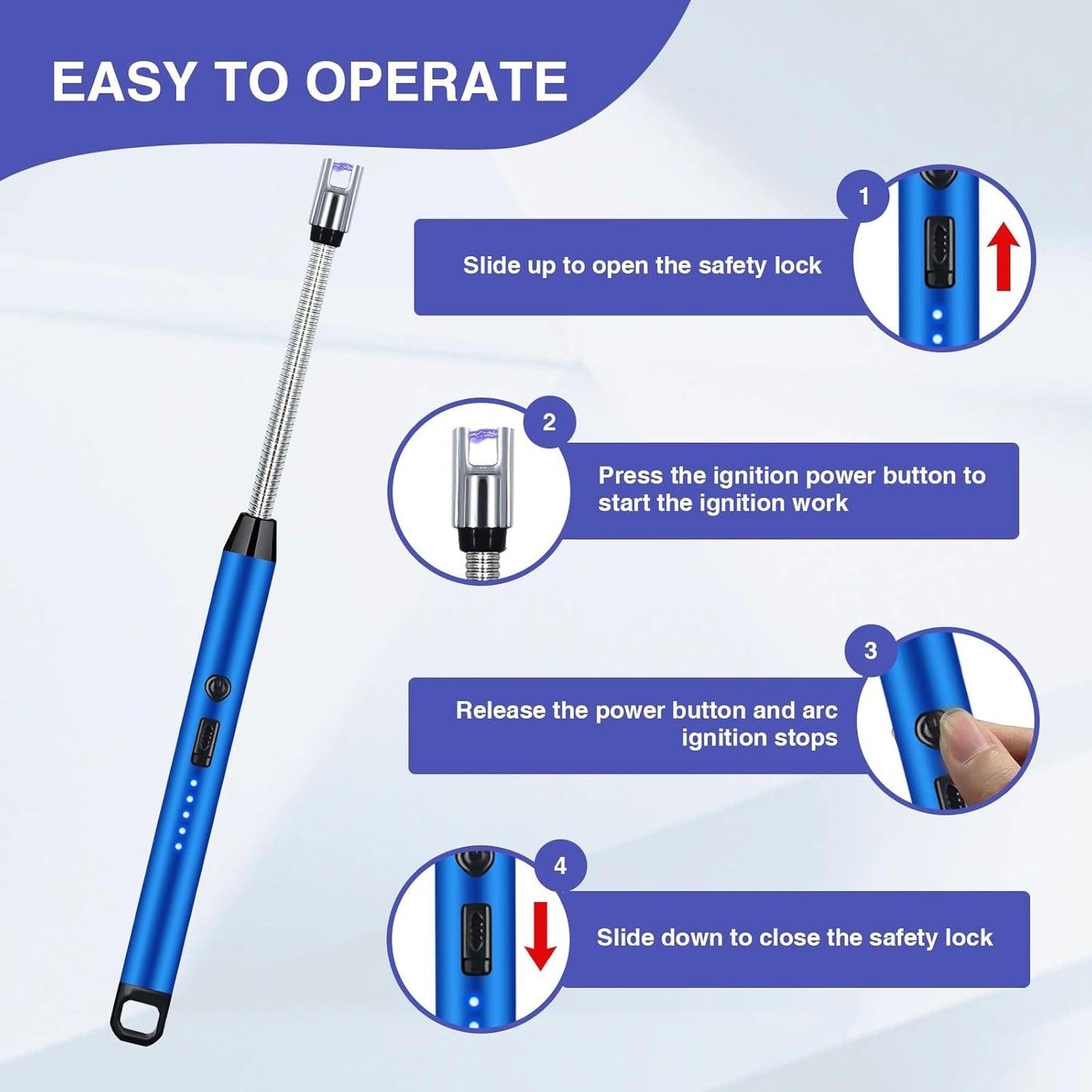 EASY TO OPERATE

1

Slide up to open the safety lock

2

Press the ignition power button to start the ignition work

3

Release the power button and arc ignition stops

4

Slide down to close the safety lock