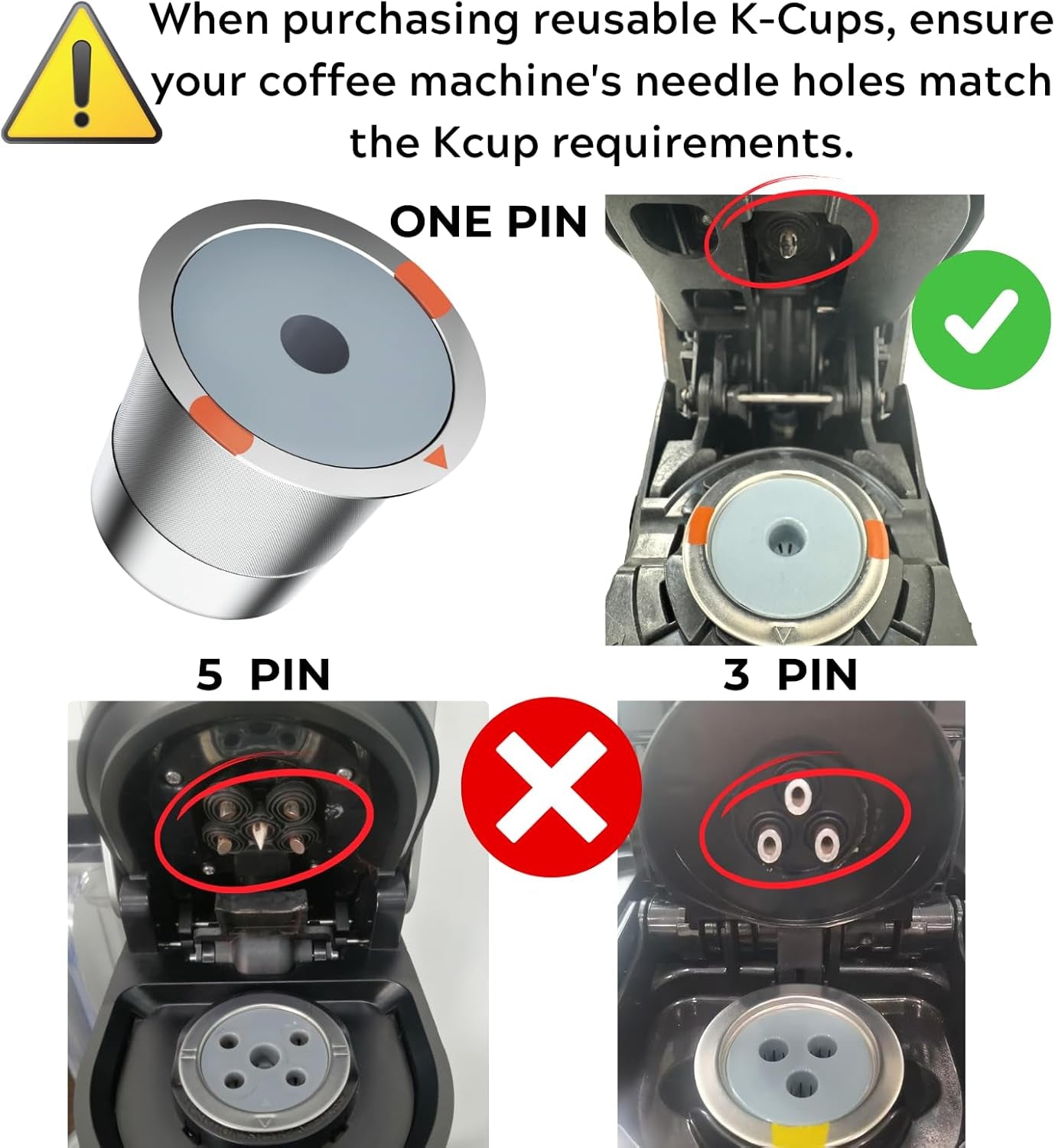 When purchasing reusable K-Cups, ensure your coffee machine's needle holes match the Kcup requirements.

ONE PIN

5 PIN

3 PIN