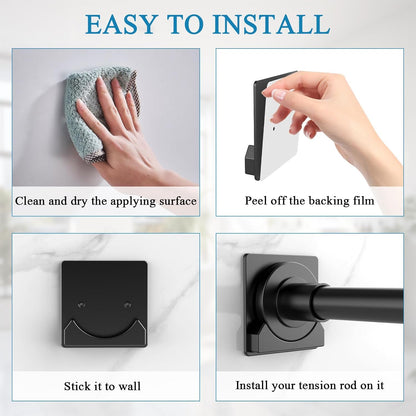 EASY TO INSTALL

Clean and dry the applying surface

Peel off the backing film

Stick it to wall

Install your tension rod on it