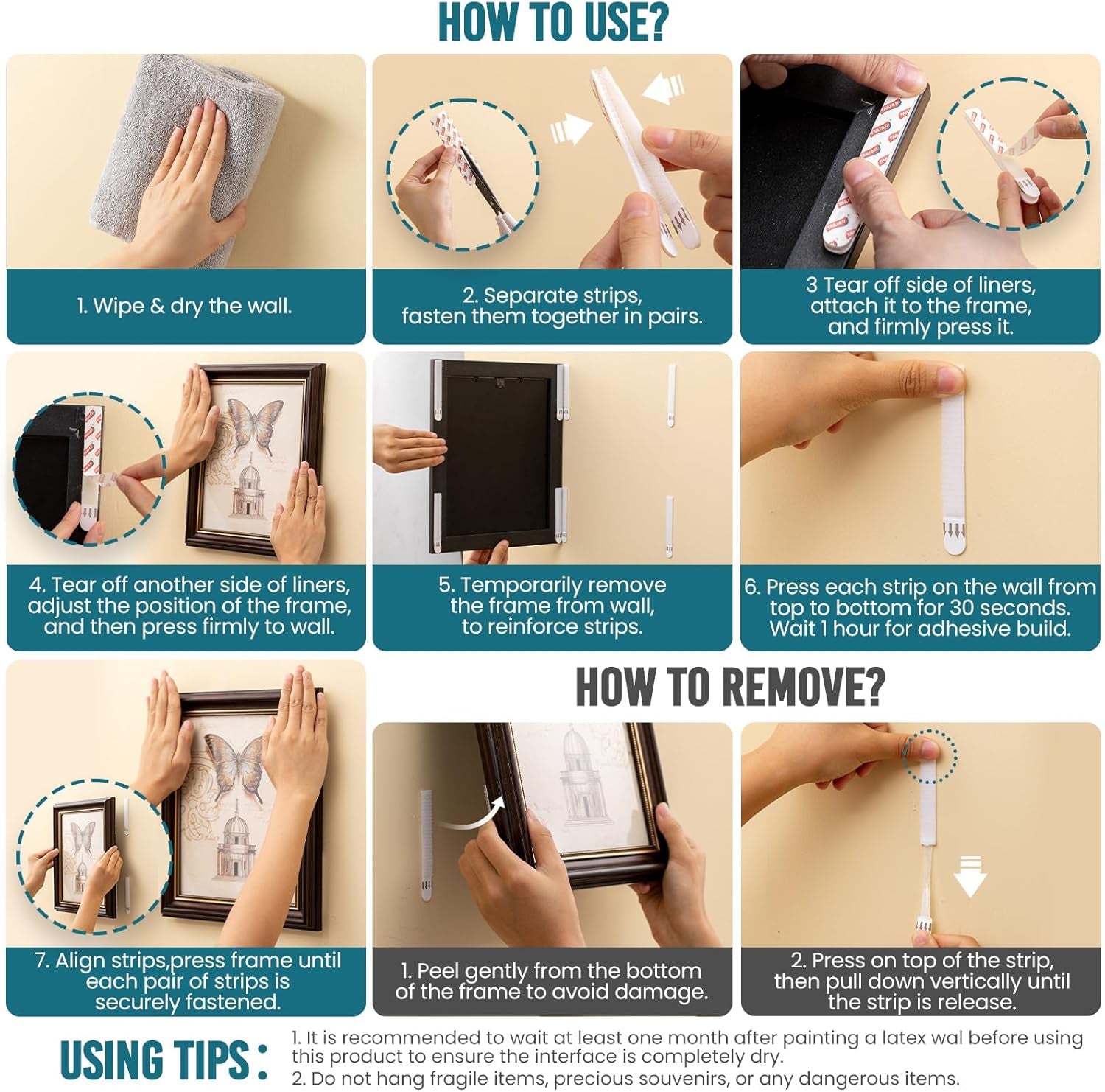 HOW TO USE?

1. Wipe & dry the wall.

2. Separate strips, fasten them together in pairs.

3 Tear off side of liners, attach it to the frame, and firmly press it.

4. Tear off another side of liners, adjust the position of the frame, and then press firmly to wall.

5. Temporarily remove the frame from wall, to reinforce strips.

6. Press each strip on the wall from top to bottom for 30 seconds. Wait 1 hour for adhesive build.

7. Align strips,press frame until each pair of strips is securely fastened.

HOW TO REMOVE?

1. Peel gently from the bottom of the frame to avoid damage.

2. Press on top of the strip, then pull down vertically until the strip is release.

USING TIPS :

1. It is recommended to wait at least one month after painting a latex wal before using this product to ensure the interface is completely dry.
2. Do not hang fragile items, precious souvenirs, or any dangerous items.