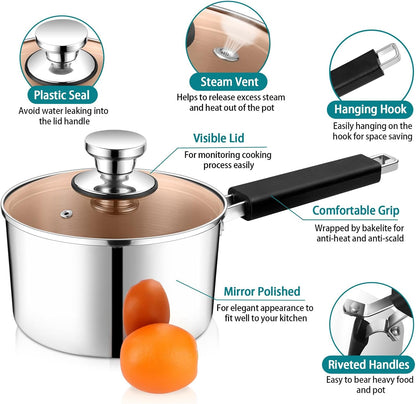 Plastic Seal
Avoid water leaking into the lid handle

Steam Vent
Helps to release excess steam and heat out of the pot

Hanging Hook
Easily hanging on the hook for space saving

Visible Lid
For monitoring cooking process easily

Comfortable Grip
Wrapped by bakelite for anti-heat and anti-scald

Mirror Polished
For elegant appearance to fit well to your kitchen

Riveted Handles
Easy to bear heavy food and pot