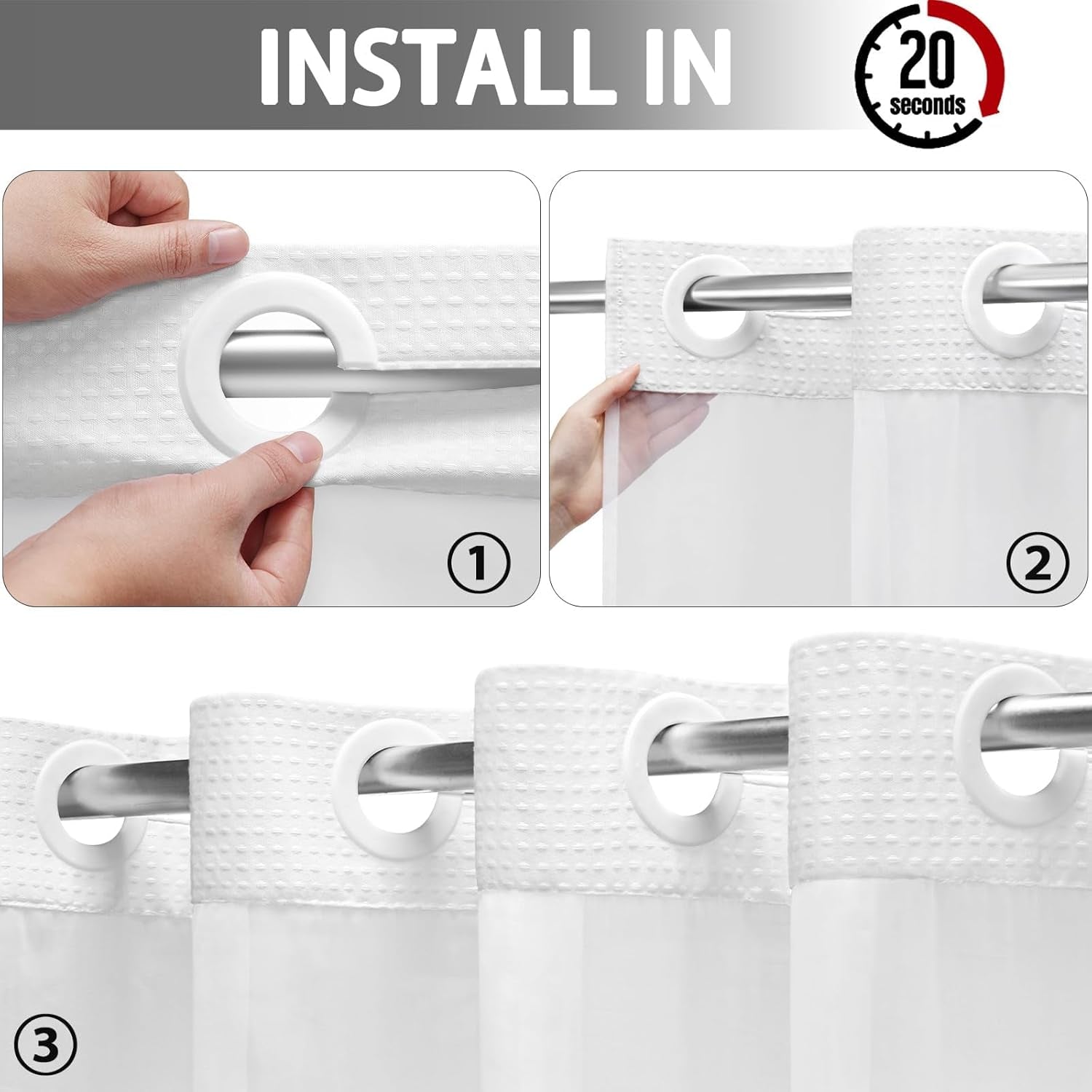 INSTALL IN

20 seconds

①

②

③