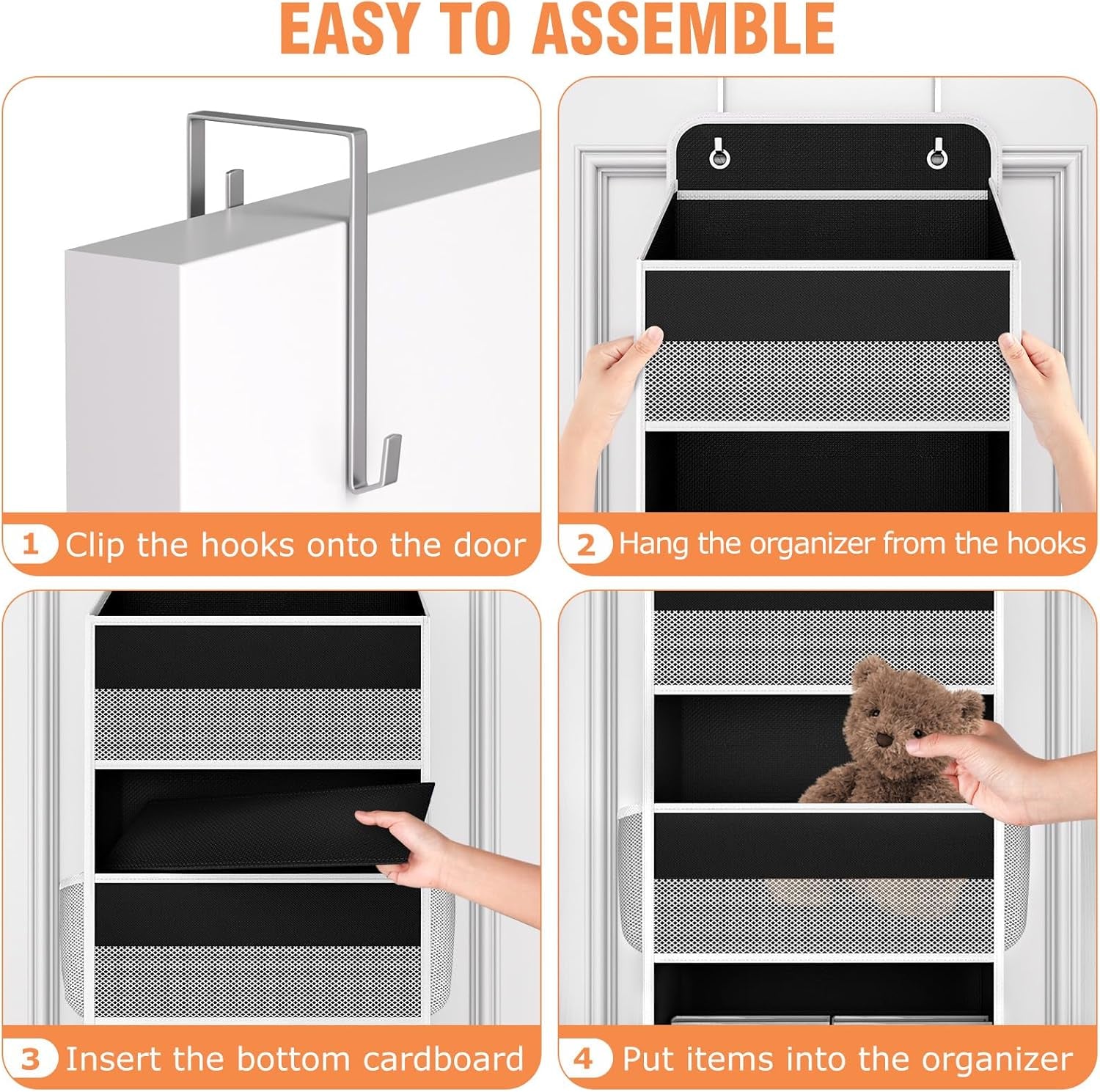 EASY TO ASSEMBLE

1 Clip the hooks onto the door

2 Hang the organizer from the hooks

3 Insert the bottom cardboard

4 Put items into the organizer