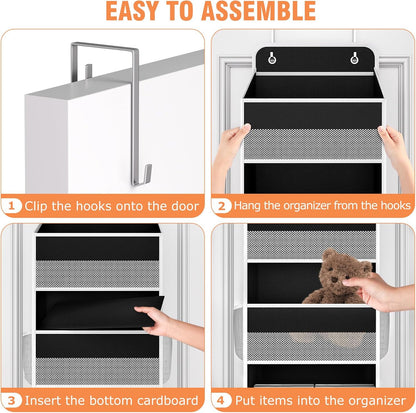 EASY TO ASSEMBLE

1 Clip the hooks onto the door

2 Hang the organizer from the hooks

3 Insert the bottom cardboard

4 Put items into the organizer