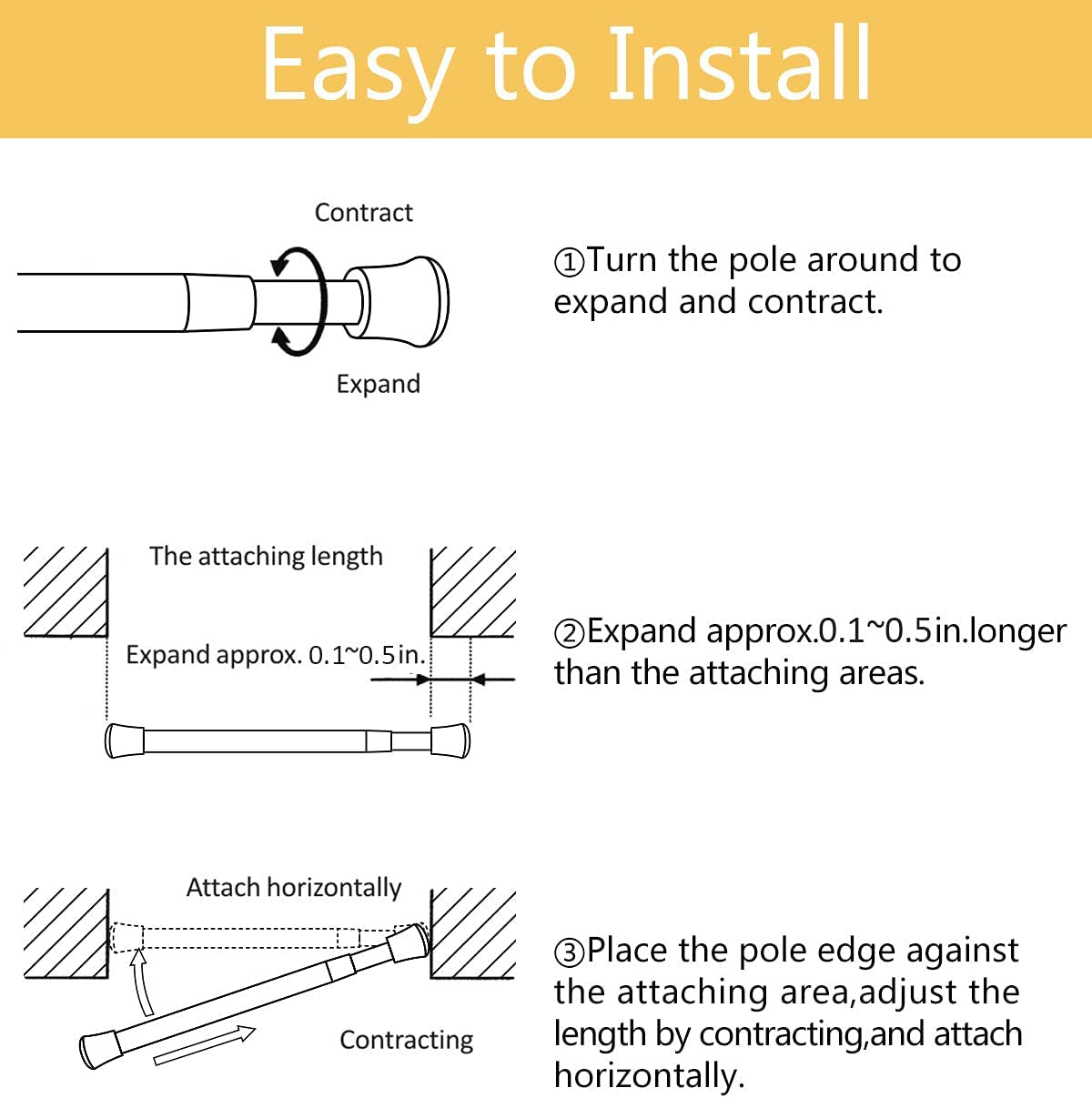 Easy to Install

Contract

Expand

①Turn the pole around to expand and contract.

The attaching length

Expand approx. 0.1~0.5in.

②Expand approx.0.1~0.5in.longer than the attaching areas.

Attach horizontally

Contracting

③Place the pole edge against the attaching area,adjust the length by contracting,and attach horizontally.