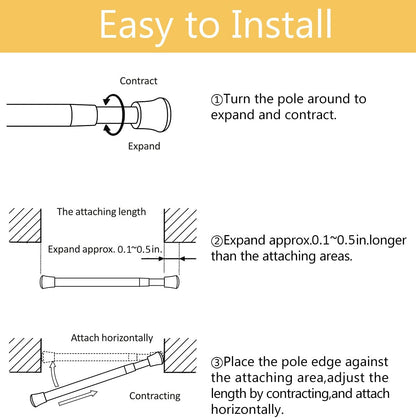 Easy to Install

Contract

Expand

①Turn the pole around to expand and contract.

The attaching length

Expand approx. 0.1~0.5in.

②Expand approx.0.1~0.5in.longer than the attaching areas.

Attach horizontally

Contracting

③Place the pole edge against the attaching area,adjust the length by contracting,and attach horizontally.