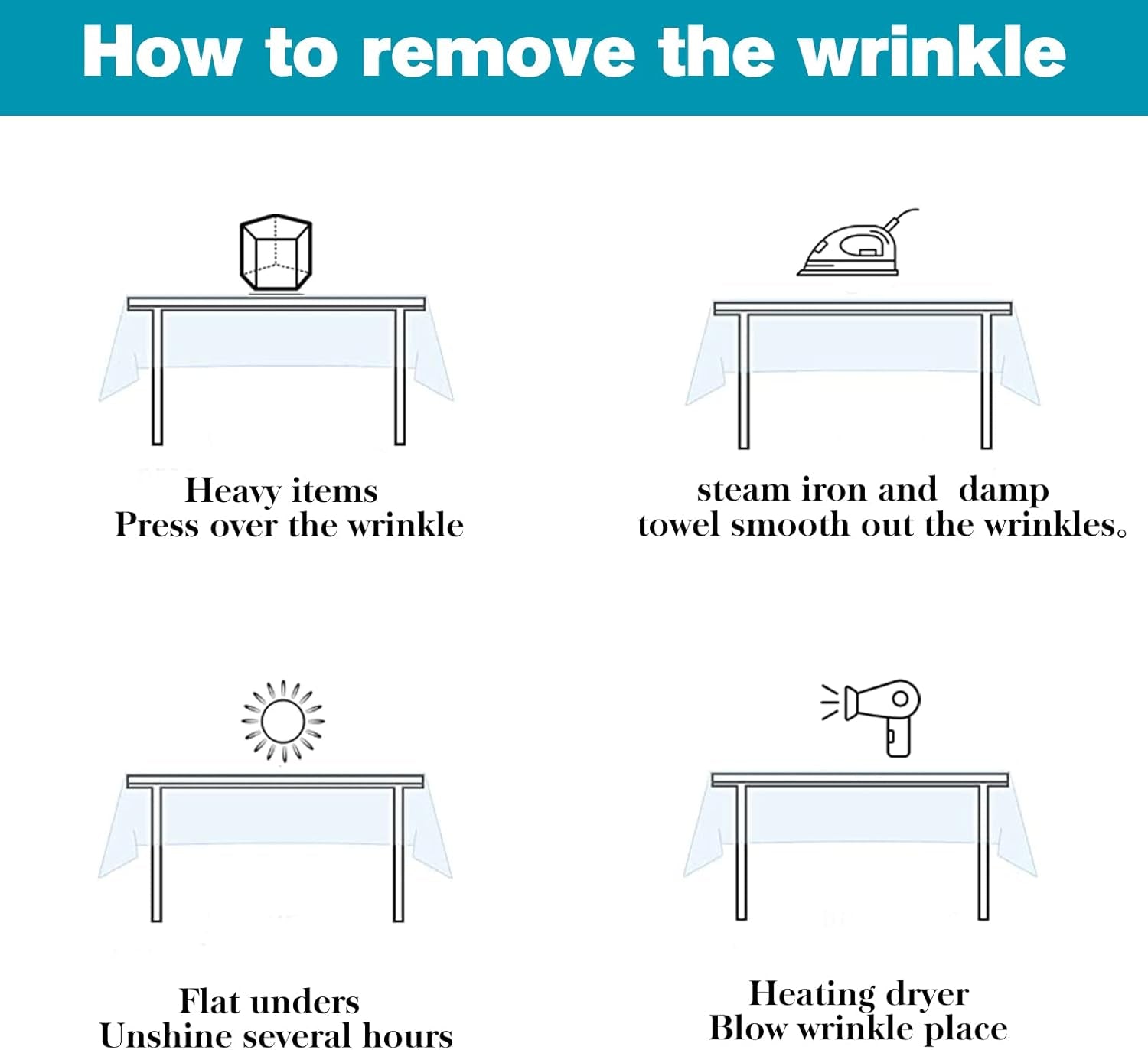 How to remove the wrinkle

Heavy items
Press over the wrinkle

steam iron and damp
towel smooth out the wrinkles。

Flat unders
Unshine several hours

Heating dryer
Blow wrinkle place