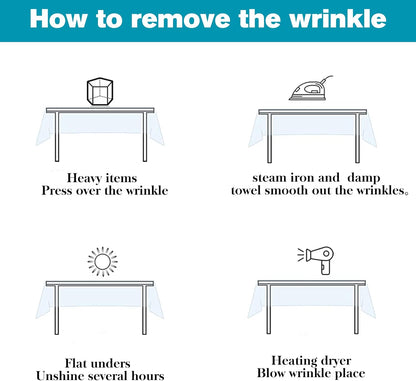 How to remove the wrinkle

Heavy items
Press over the wrinkle

steam iron and damp
towel smooth out the wrinkles。

Flat unders
Unshine several hours

Heating dryer
Blow wrinkle place