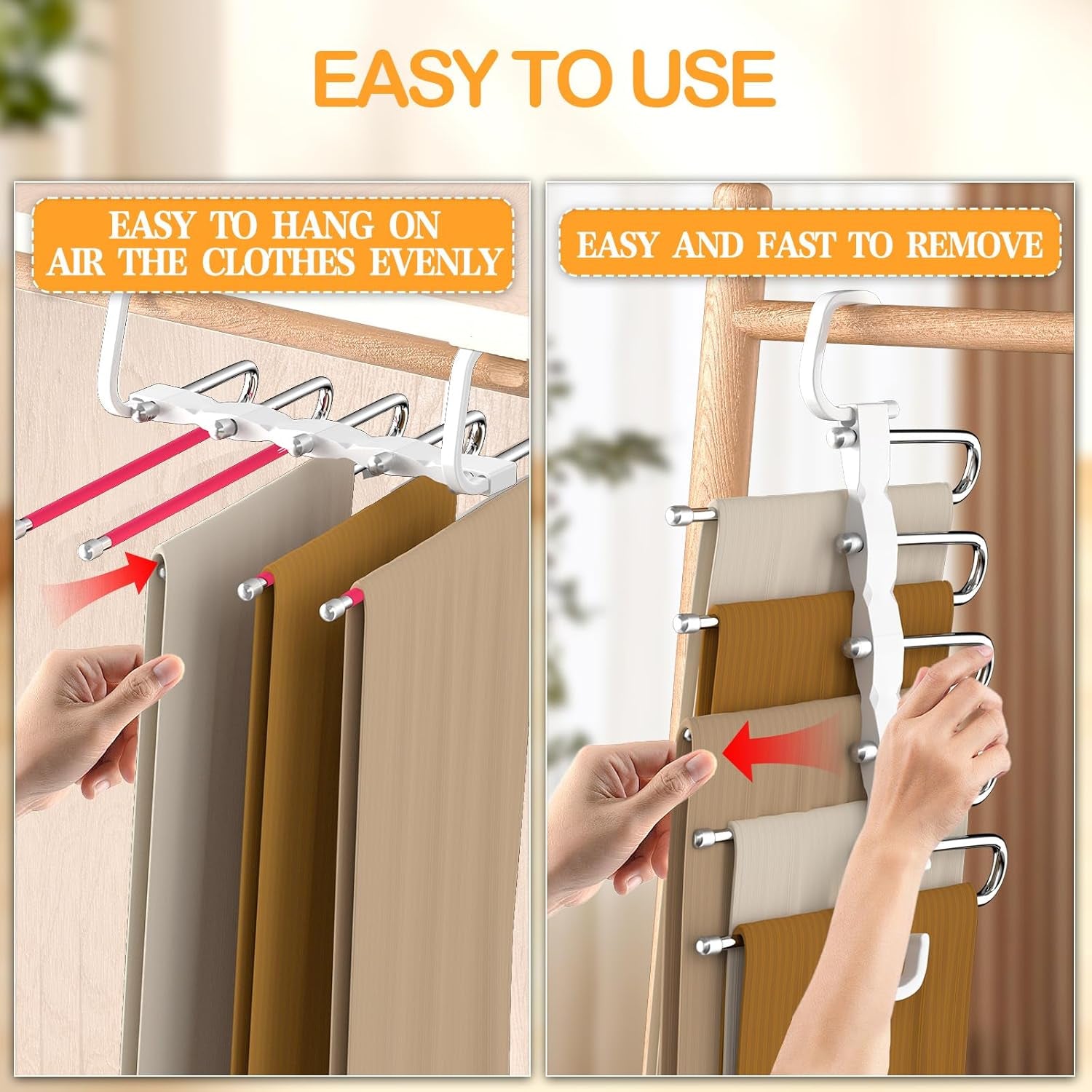 EASY TO USE

EASY TO HANG ON AIR THE CLOTHES EVENLY

EASY AND FAST TO REMOVE