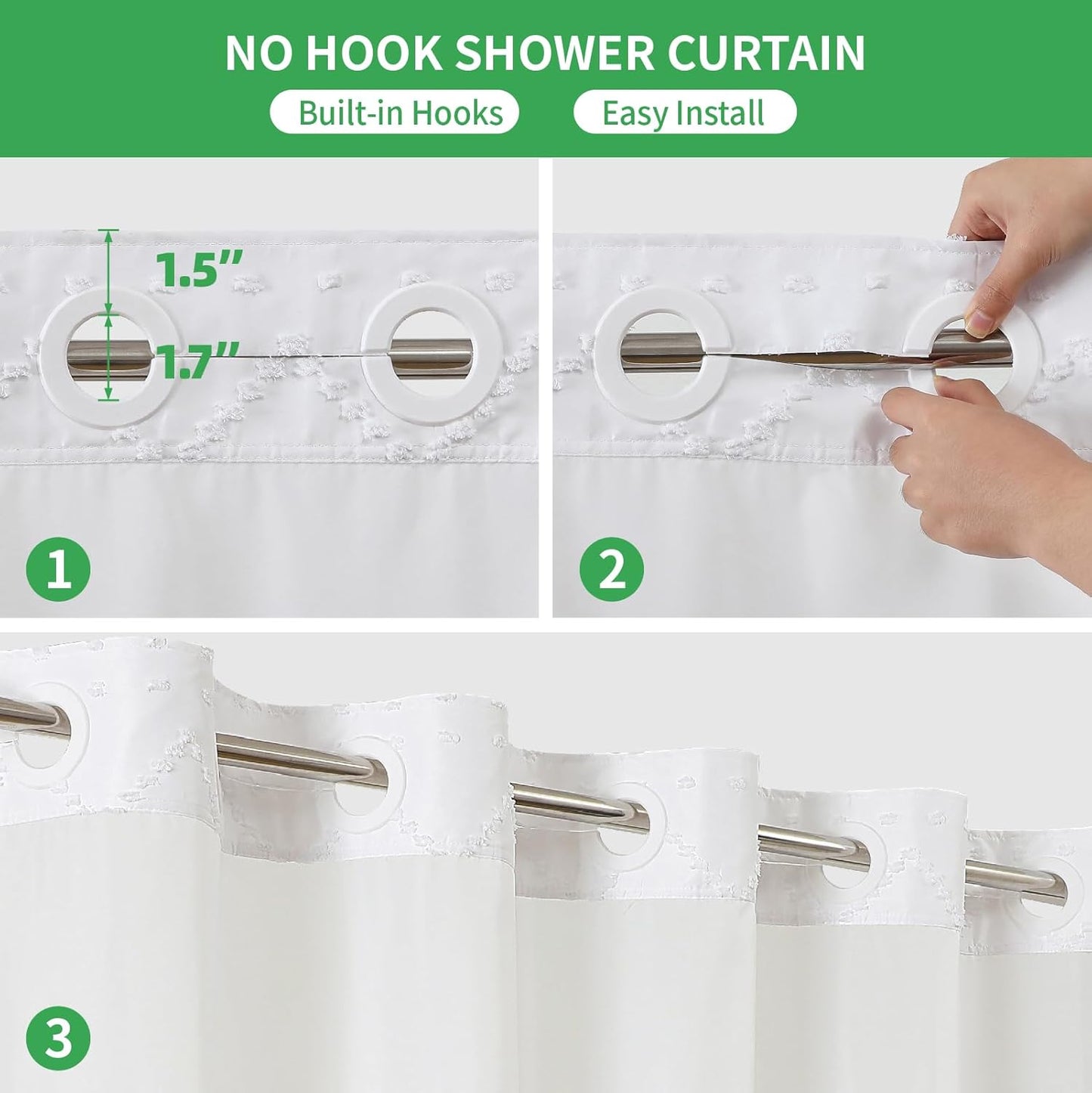 NO HOOK SHOWER CURTAIN

Built-in Hooks

Easy Install

1.5”

1.7”

1

2

3