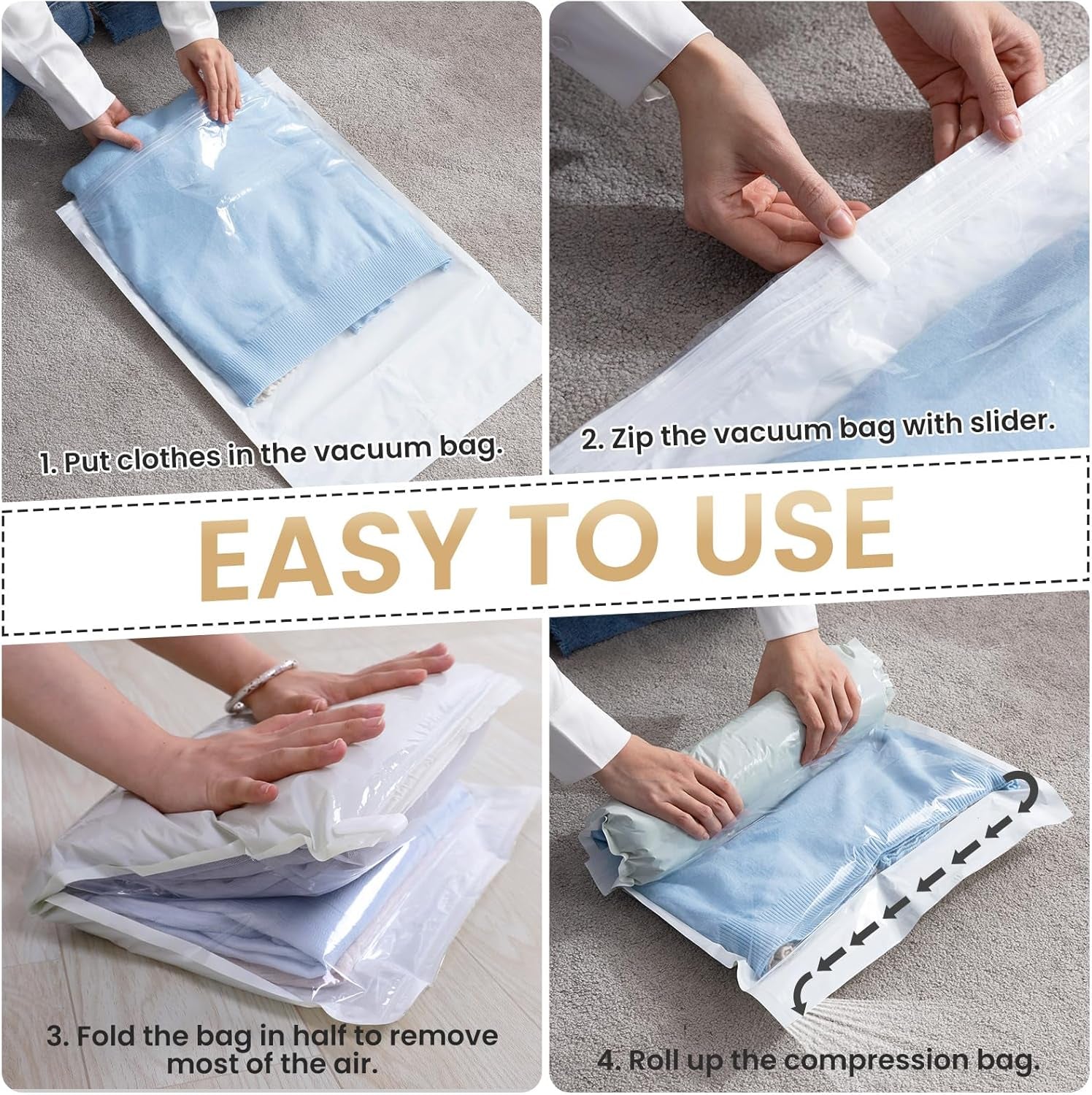 1. Put clothes in the vacuum bag.

2. Zip the vacuum bag with slider.

EASY TO USE

3. Fold the bag in half to remove most of the air.

4. Roll up the compression bag.