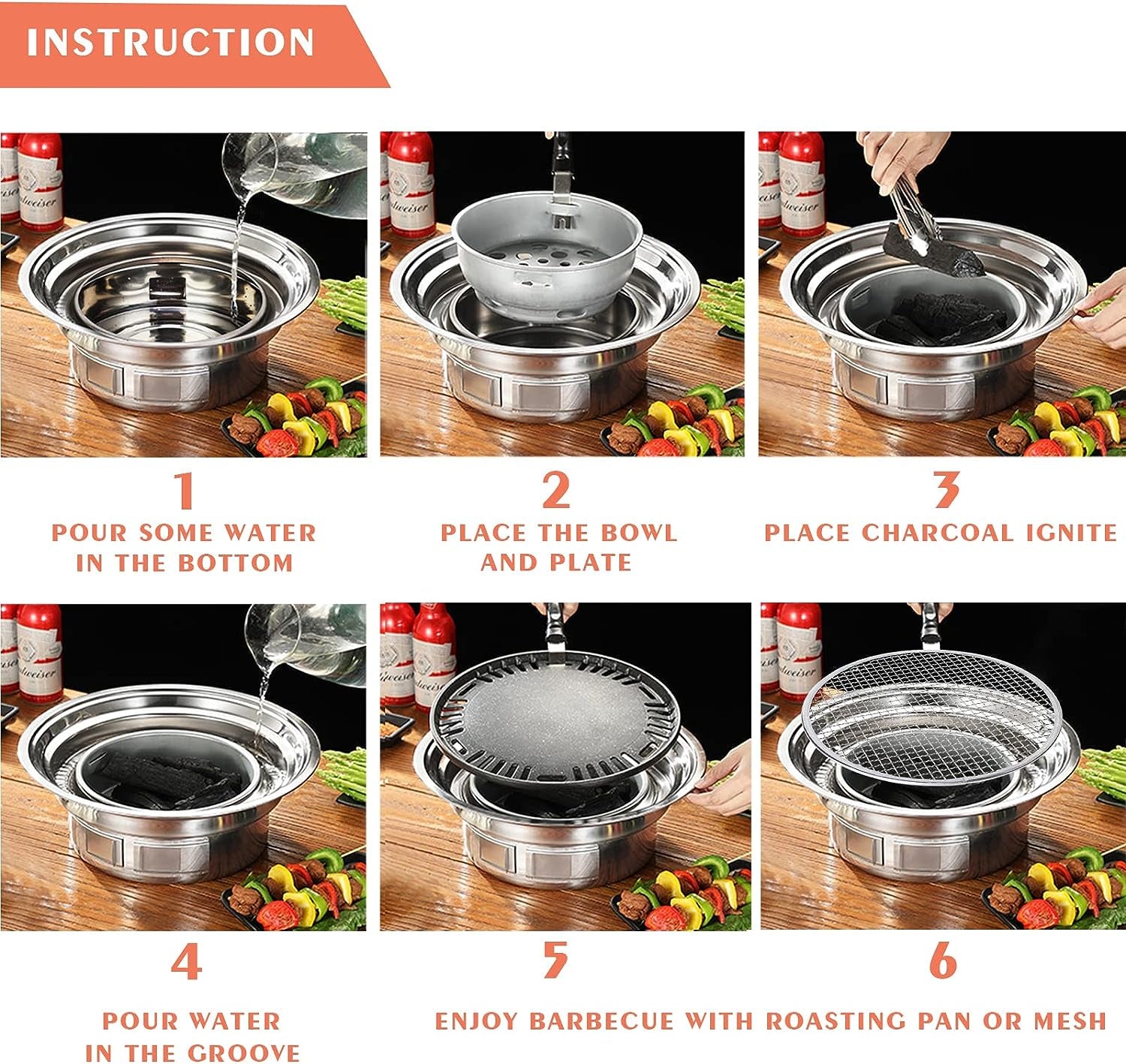 INSTRUCTION

1
POUR SOME WATER IN THE BOTTOM

2
PLACE THE BOWL AND PLATE

3
PLACE CHARCOAL IGNITE

4
POUR WATER IN THE GROOVE

5

6

ENJOY BARBECUE WITH ROASTING PAN OR MESH