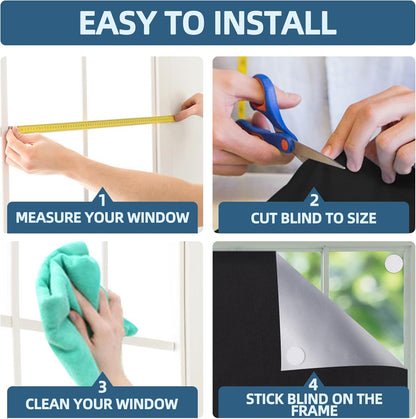 EASY TO INSTALL

1
MEASURE YOUR WINDOW

2
CUT BLIND TO SIZE

3
CLEAN YOUR WINDOW

4
STICK BLIND ON THE FRAME