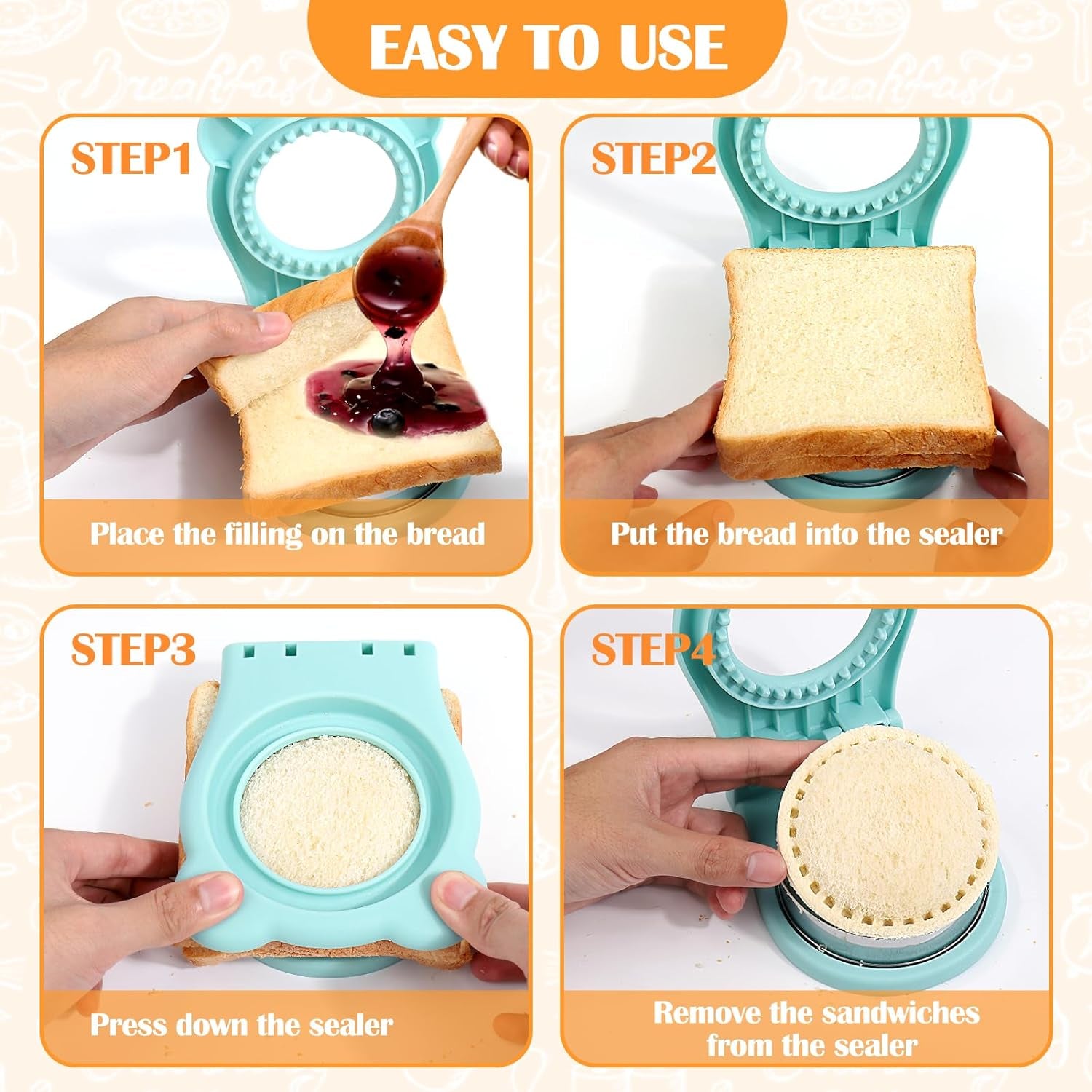 EASY TO USE

Breakfast Breakfast

STEP1

Place the filling on the bread

STEP2

Put the bread into the sealer

STEP3

Press down the sealer

STEP4

Remove the sandwiches from the sealer