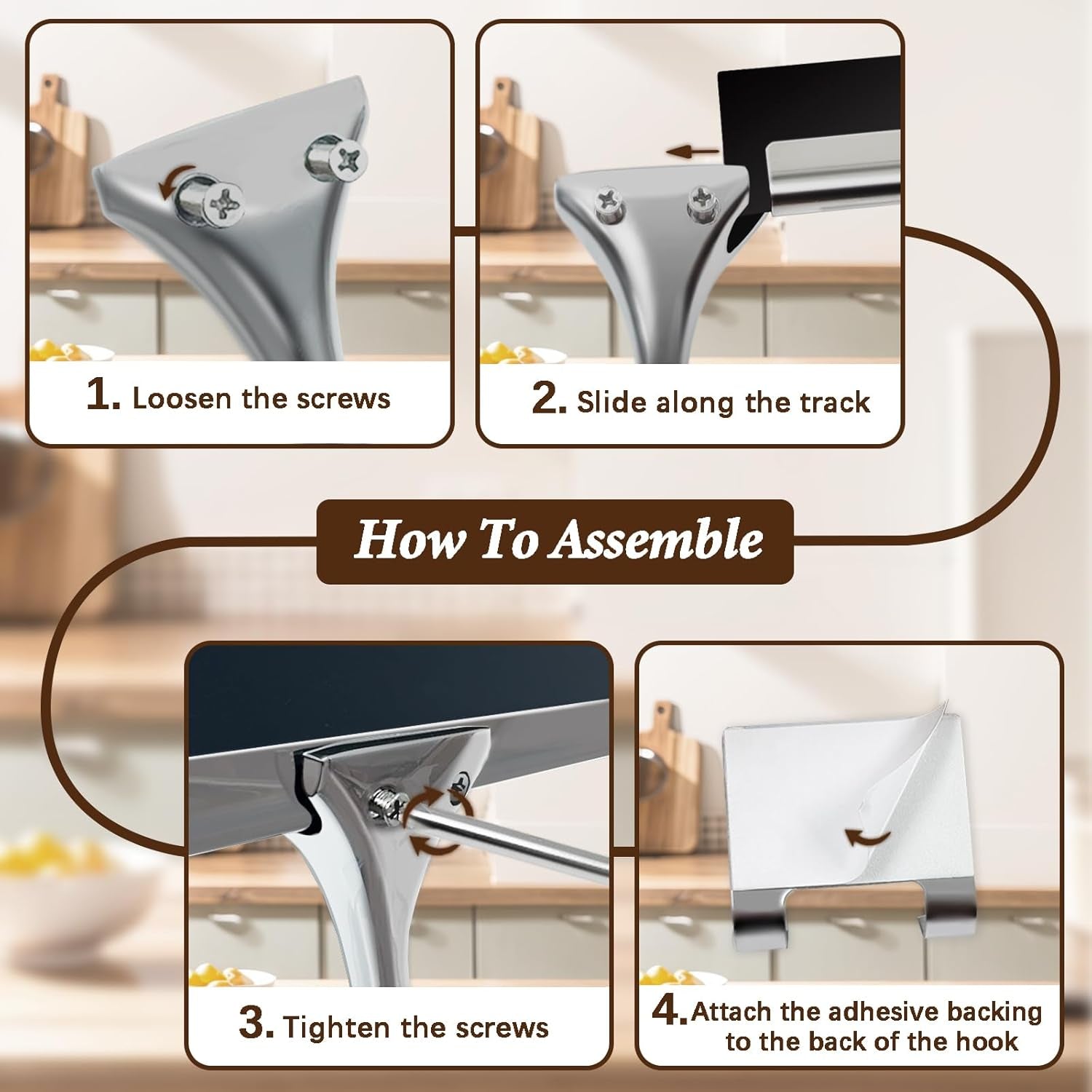 1. Loosen the screws

2. Slide along the track

How To Assemble

3. Tighten the screws

4. Attach the adhesive backing to the back of the hook