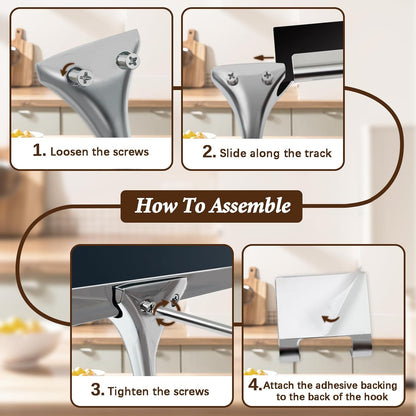 1. Loosen the screws

2. Slide along the track

How To Assemble

3. Tighten the screws

4. Attach the adhesive backing to the back of the hook