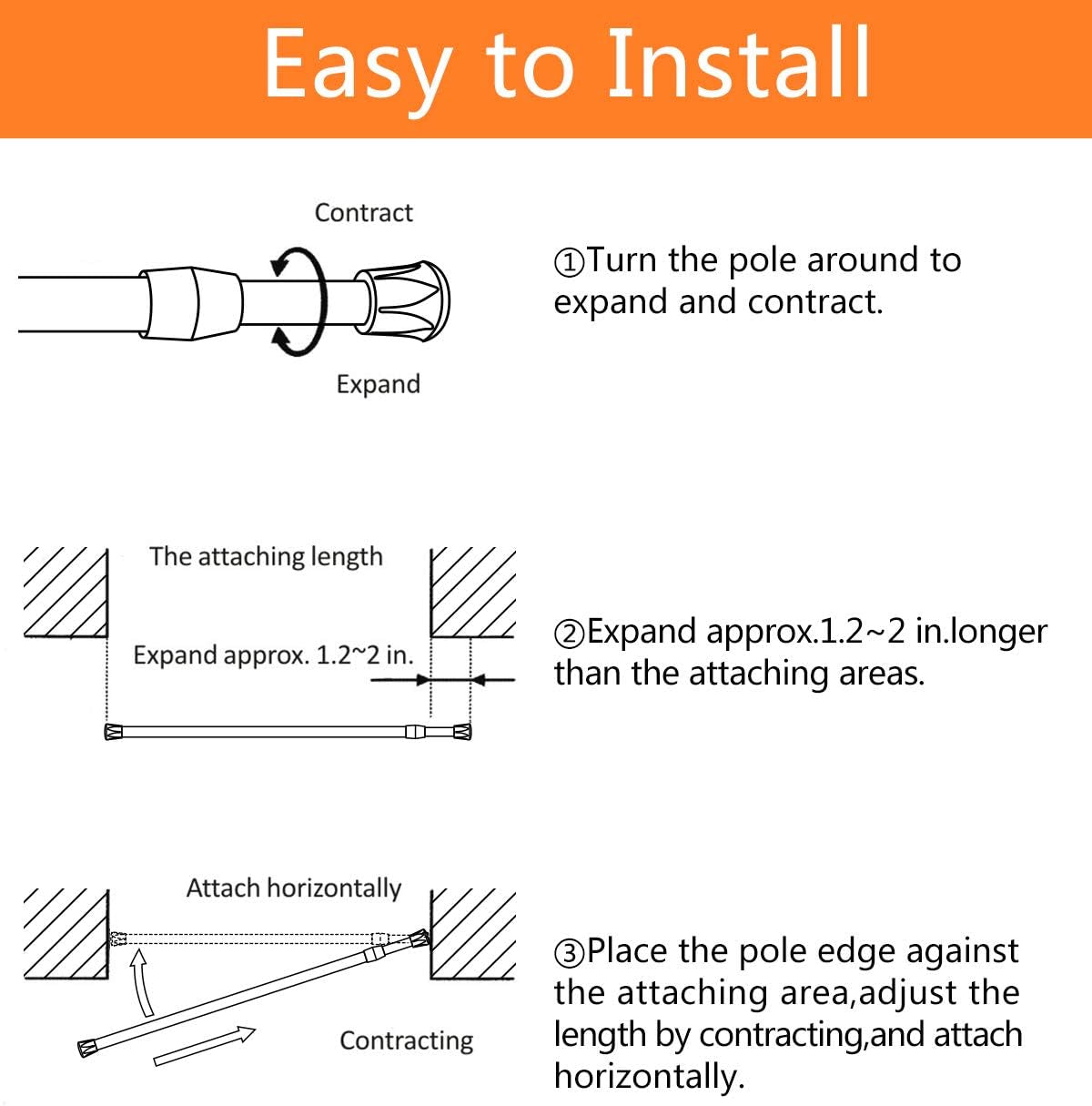 Easy to Install

Contract

Expand

①Turn the pole around to expand and contract.

The attaching length

Expand approx. 1.2~2 in.

②Expand approx.1.2~2 in.longer than the attaching areas.

Attach horizontally

Contracting

③Place the pole edge against the attaching area,adjust the length by contracting,and attach horizontally.