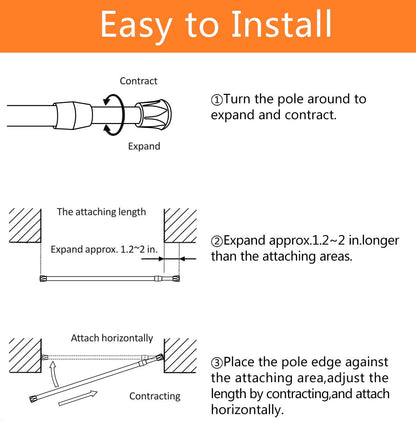 Easy to Install

Contract

Expand

①Turn the pole around to expand and contract.

The attaching length

Expand approx. 1.2~2 in.

②Expand approx.1.2~2 in.longer than the attaching areas.

Attach horizontally

Contracting

③Place the pole edge against the attaching area,adjust the length by contracting,and attach horizontally.