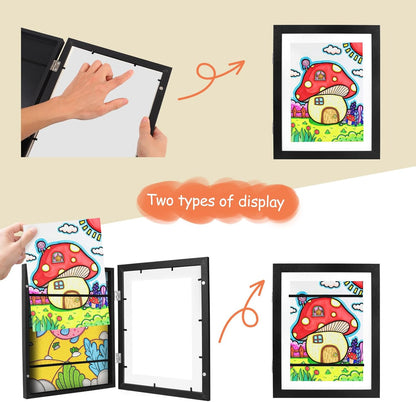 Two types of display