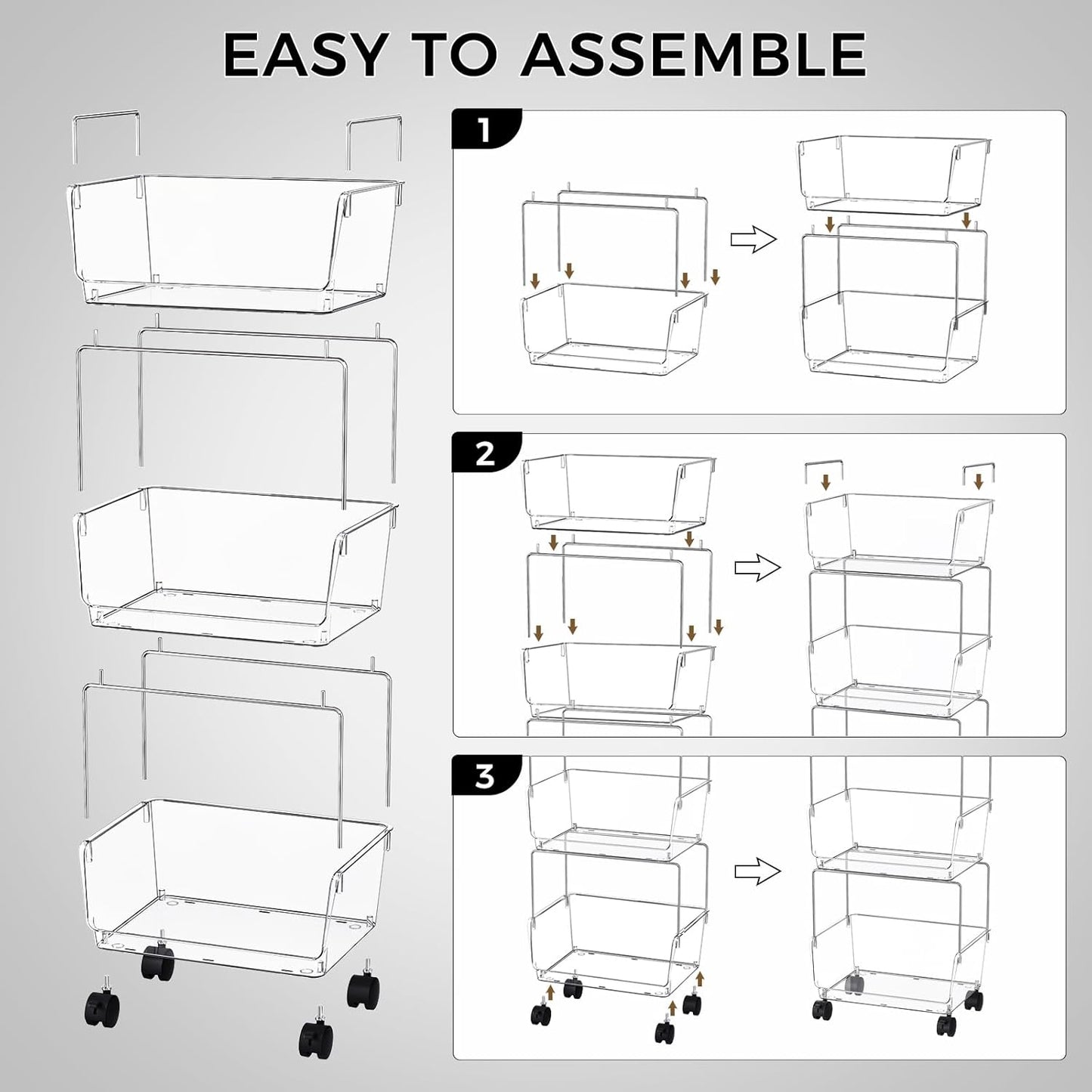 EASY TO ASSEMBLE

1

2

3