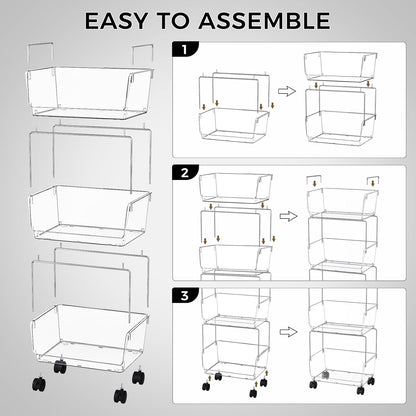 EASY TO ASSEMBLE

1

2

3