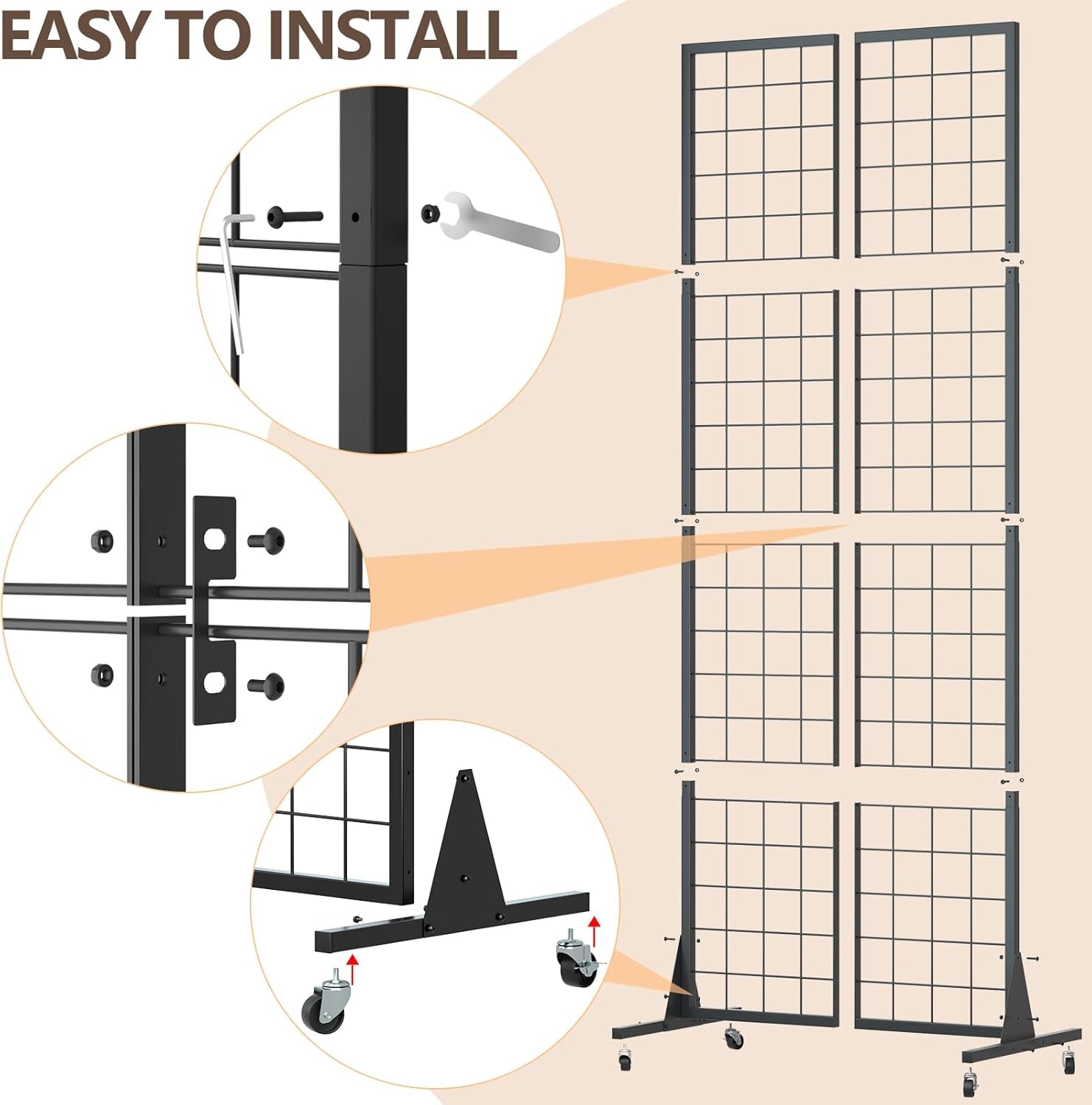 EASY TO INSTALL