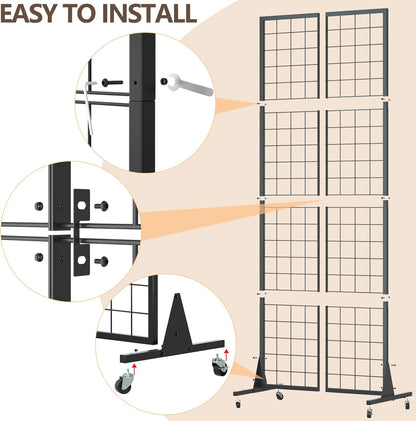 EASY TO INSTALL