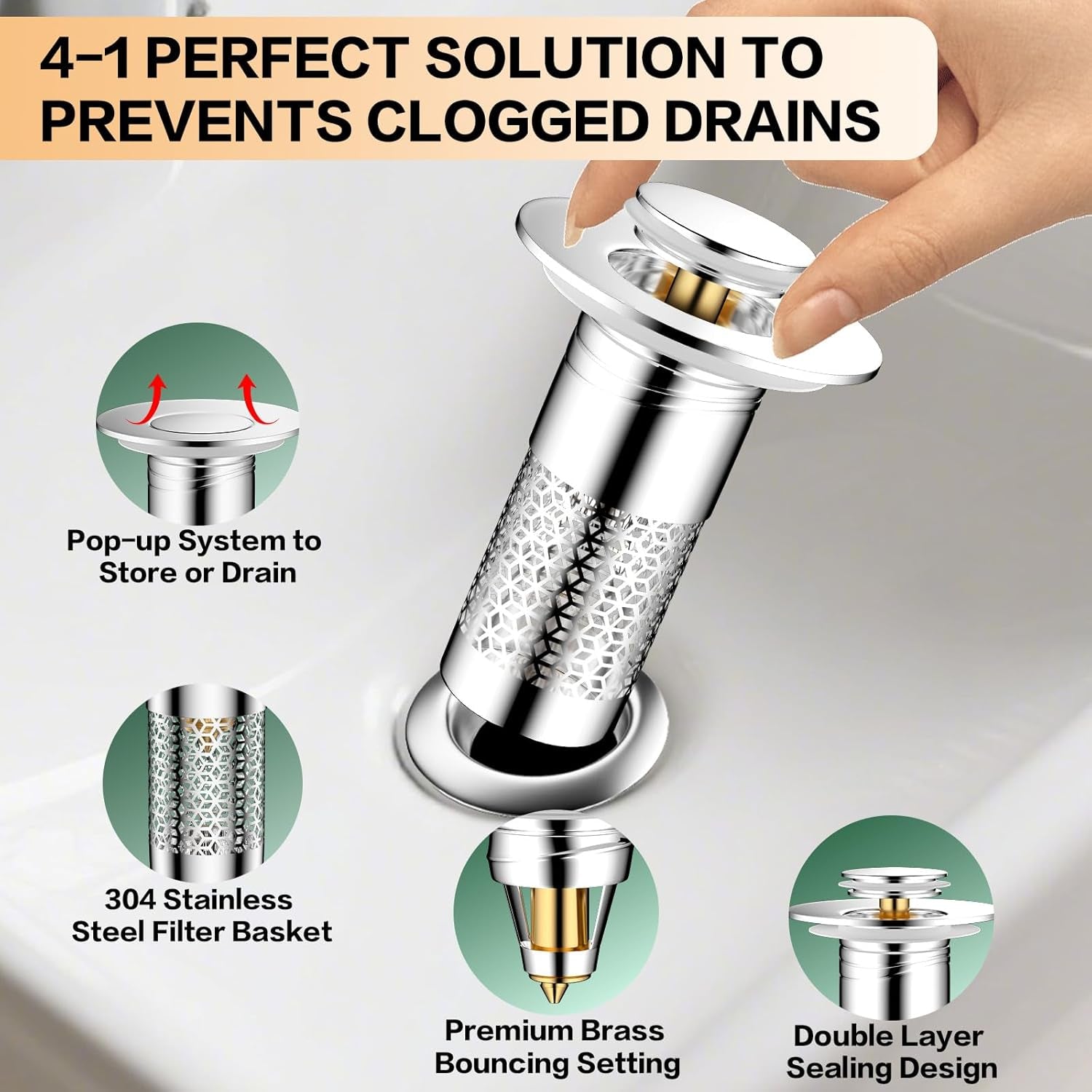 4-1 PERFECT SOLUTION TO PREVENTS CLOGGED DRAINS

Pop-up System to Store or Drain

304 Stainless Steel Filter Basket

Premium Brass Bouncing Setting

Double Layer Sealing Design