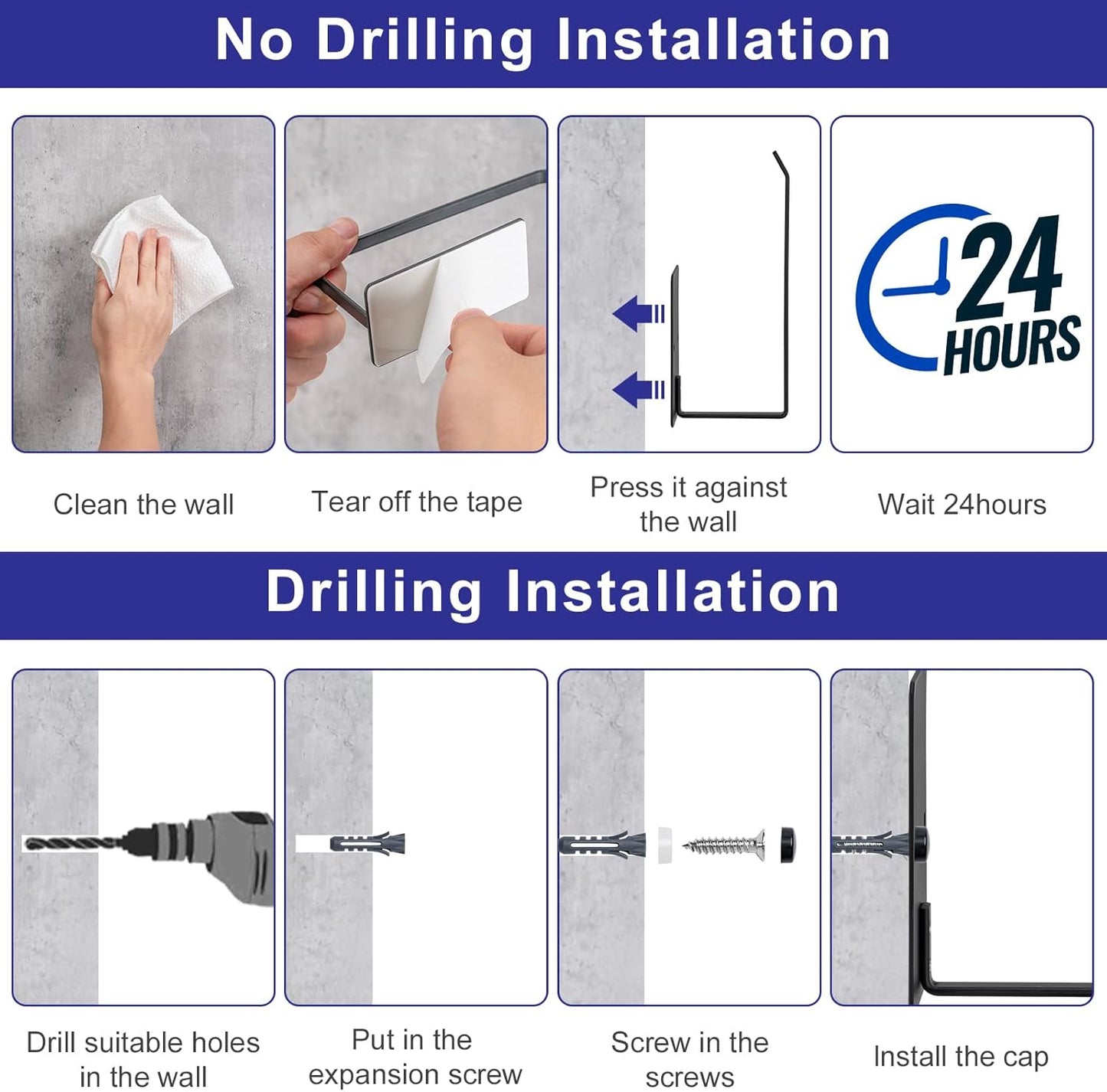 No Drilling Installation

24 HOURS

Clean the wall

Tear off the tape

Press it against the wall

Wait 24hours

Drilling Installation

Drill suitable holes in the wall

Put in the expansion screw

Screw in the screws

Install the cap