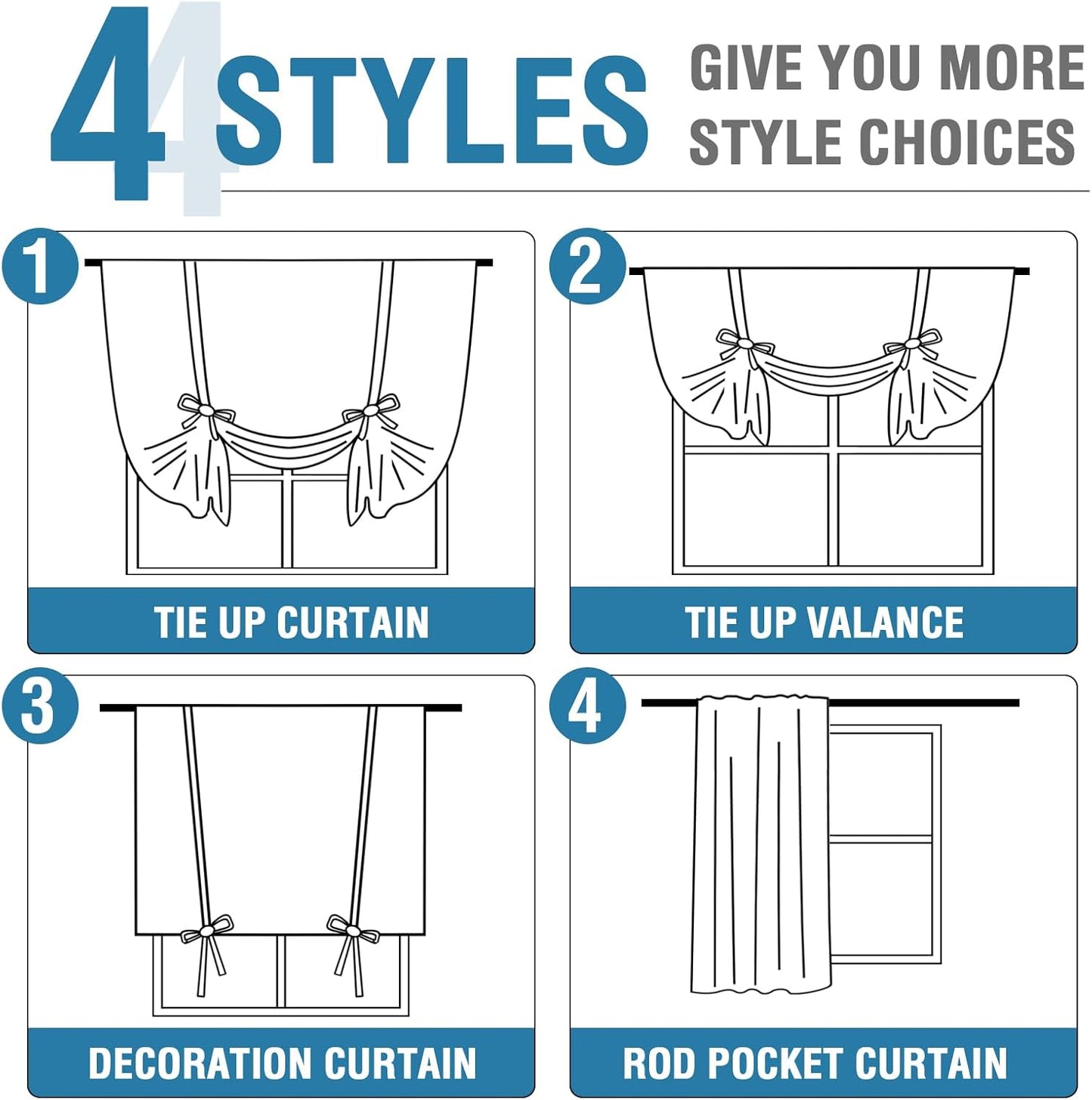 4 STYLES GIVE YOU MORE STYLE CHOICES

1

TIE UP CURTAIN

2

TIE UP VALANCE

3

DECORATION CURTAIN

4

ROD POCKET CURTAIN