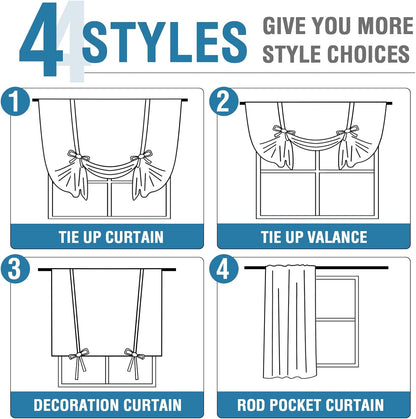 4 STYLES GIVE YOU MORE STYLE CHOICES

1
TIE UP CURTAIN

2
TIE UP VALANCE

3
DECORATION CURTAIN

4
ROD POCKET CURTAIN