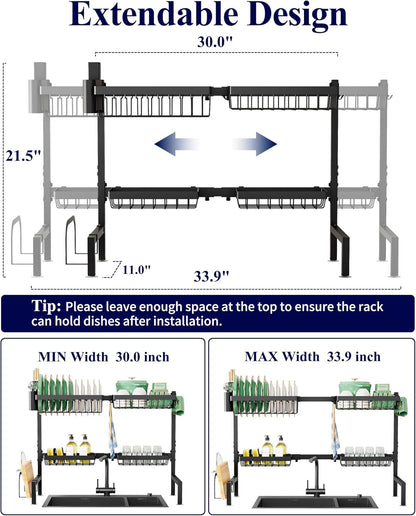 Extendable Design

30.0"

21.5"

11.0"

33.9"

Tip: Please leave enough space at the top to ensure the rack can hold dishes after installation.

MIN Width 30.0 inch

MAX Width 33.9 inch