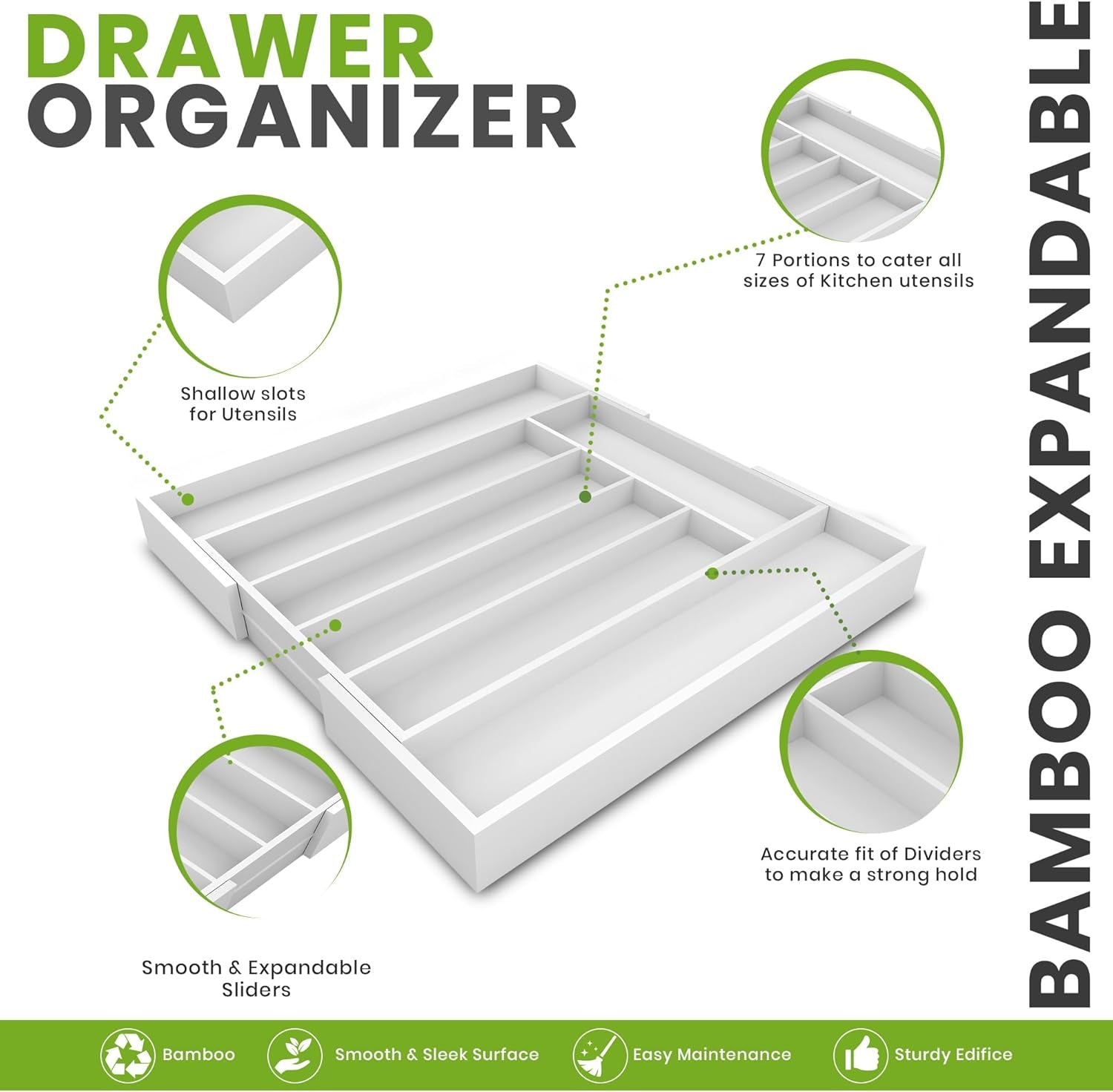 DRAWER
ORGANIZER

BAMBOO EXPANDABLE

7 Portions to cater all sizes of Kitchen utensils

Shallow slots for Utensils

Accurate fit of Dividers to make a strong hold

Smooth & Expandable Sliders

Bamboo

Smooth & Sleek Surface

Easy Maintenance

Sturdy Edifice