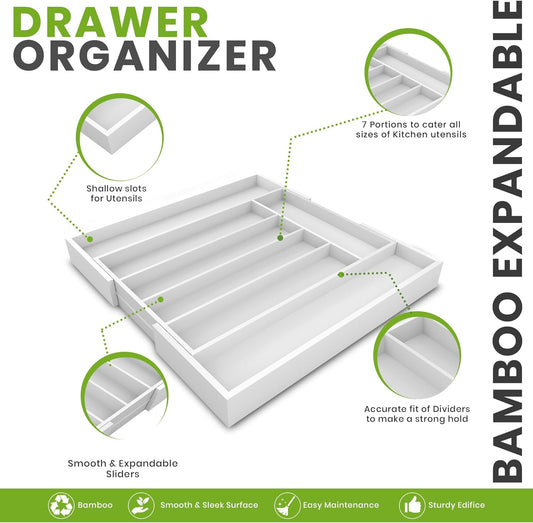 DRAWER
ORGANIZER

BAMBOO EXPANDABLE

7 Portions to cater all sizes of Kitchen utensils

Shallow slots for Utensils

Accurate fit of Dividers to make a strong hold

Smooth & Expandable Sliders

Bamboo
Smooth & Sleek Surface
Easy Maintenance
Sturdy Edifice