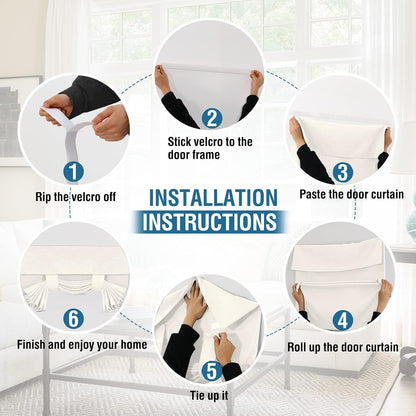 INSTALLATION
INSTRUCTIONS

1
Rip the velcro off

2
Stick velcro to the door frame

3
Paste the door curtain

4
Roll up the door curtain

5
Tie up it

6
Finish and enjoy your home