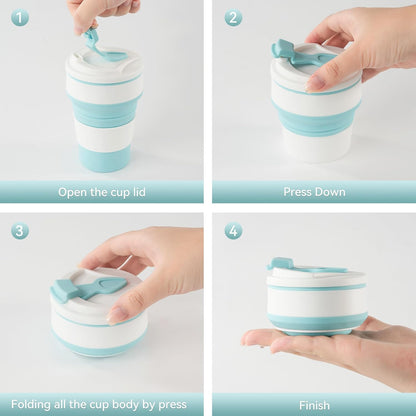 1

Open the cup lid

2

Press Down

3

Folding all the cup body by press

4

Finish