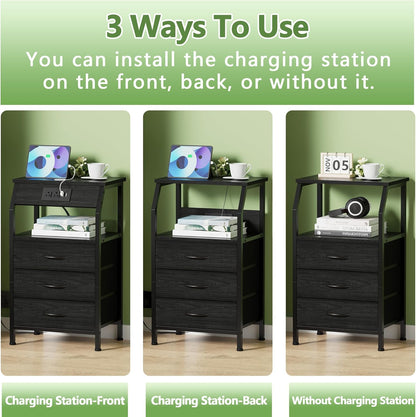 3 Ways To Use

You can install the charging station on the front, back, or without it.

NOV 05

Charging Station-Front

Charging Station-Back

Without Charging Station